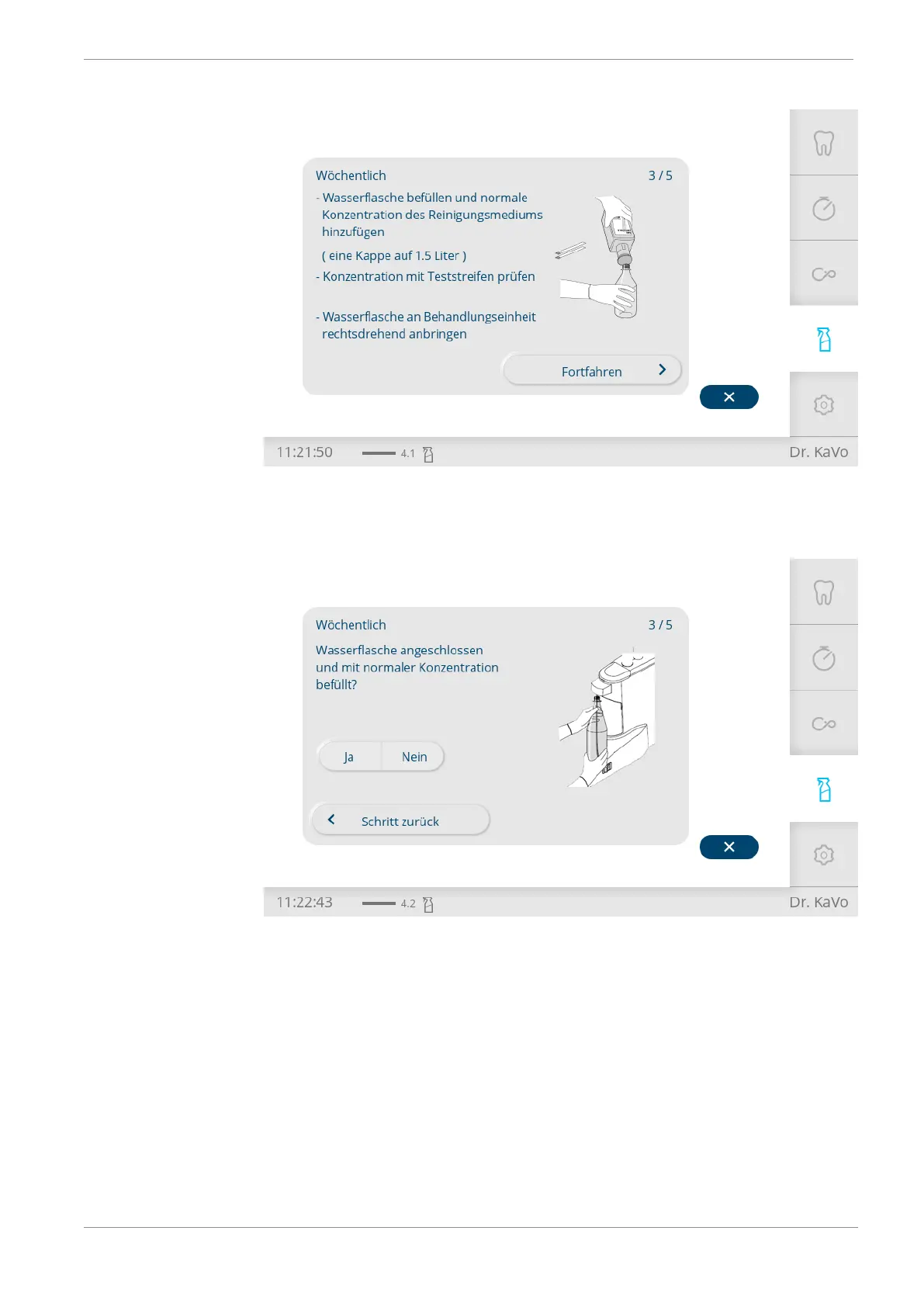 Wöchentlich

3 / 5

- Wasserflasche befüllen und normale Konzentration des Reinigungsmediums hinzufügen

( eine Kappe auf 1.5 Liter )

- Konzentration mit Teststreifen prüfen

- Wasserflasche an Behandlungseinheit rechtsdrehend anbringen

Fortfahren

11:21:50 4.1

Dr. KaVo

Wöchentlich

3 / 5

Wasserflasche angeschlossen und mit normaler Konzentration befüllt?

Ja

Nein

Schritt zurück

11:22:43 4.2

Dr. KaVo