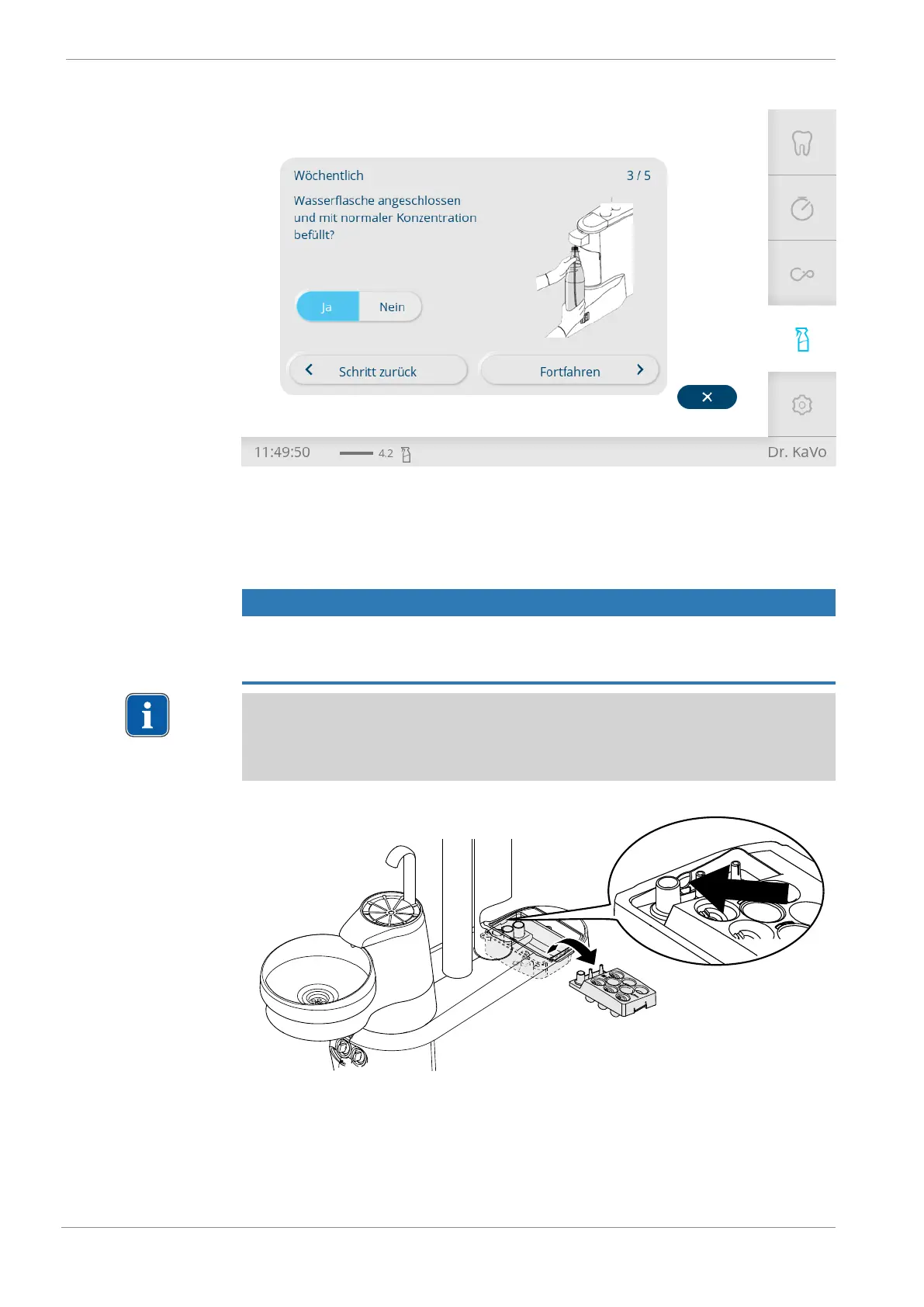 Wöchentlich

3 / 5

Wasserflasche angeschlossen und mit normaler Konzentration befüllt?

Ja

Nein

Schritt zurück

Fortfahren

11:49:50

4.2

Dr. KaVo