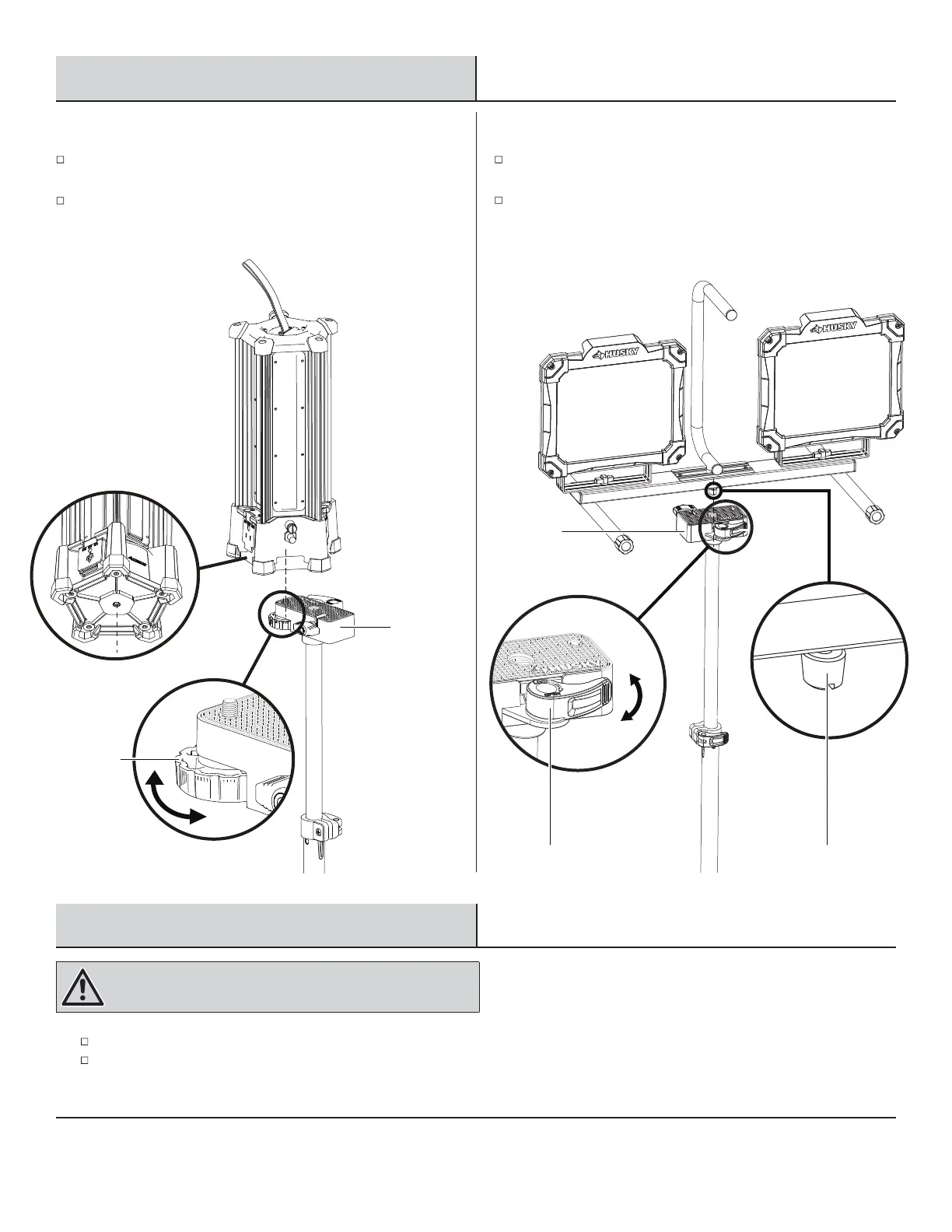 HUSKY

HUSKY