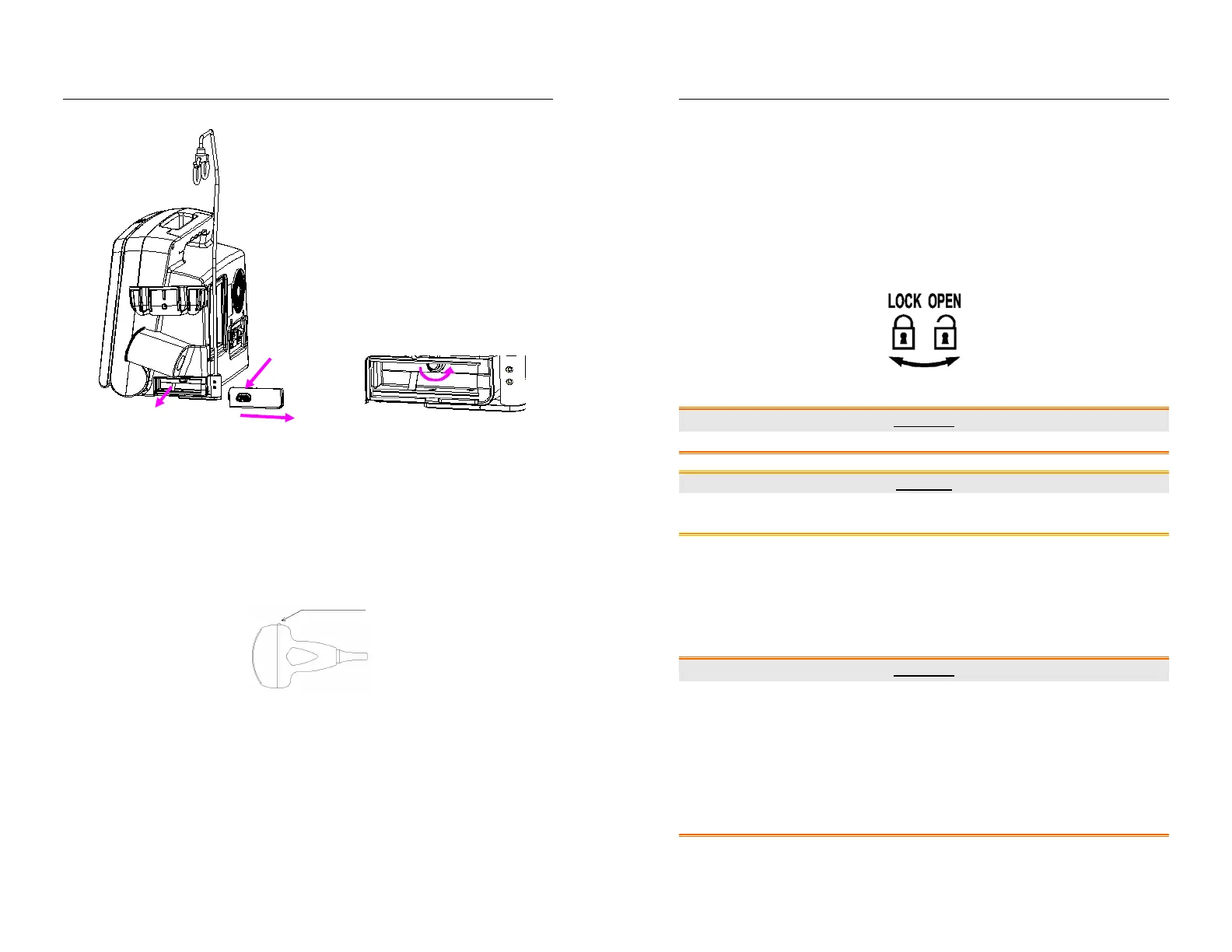 LOCK OPEN