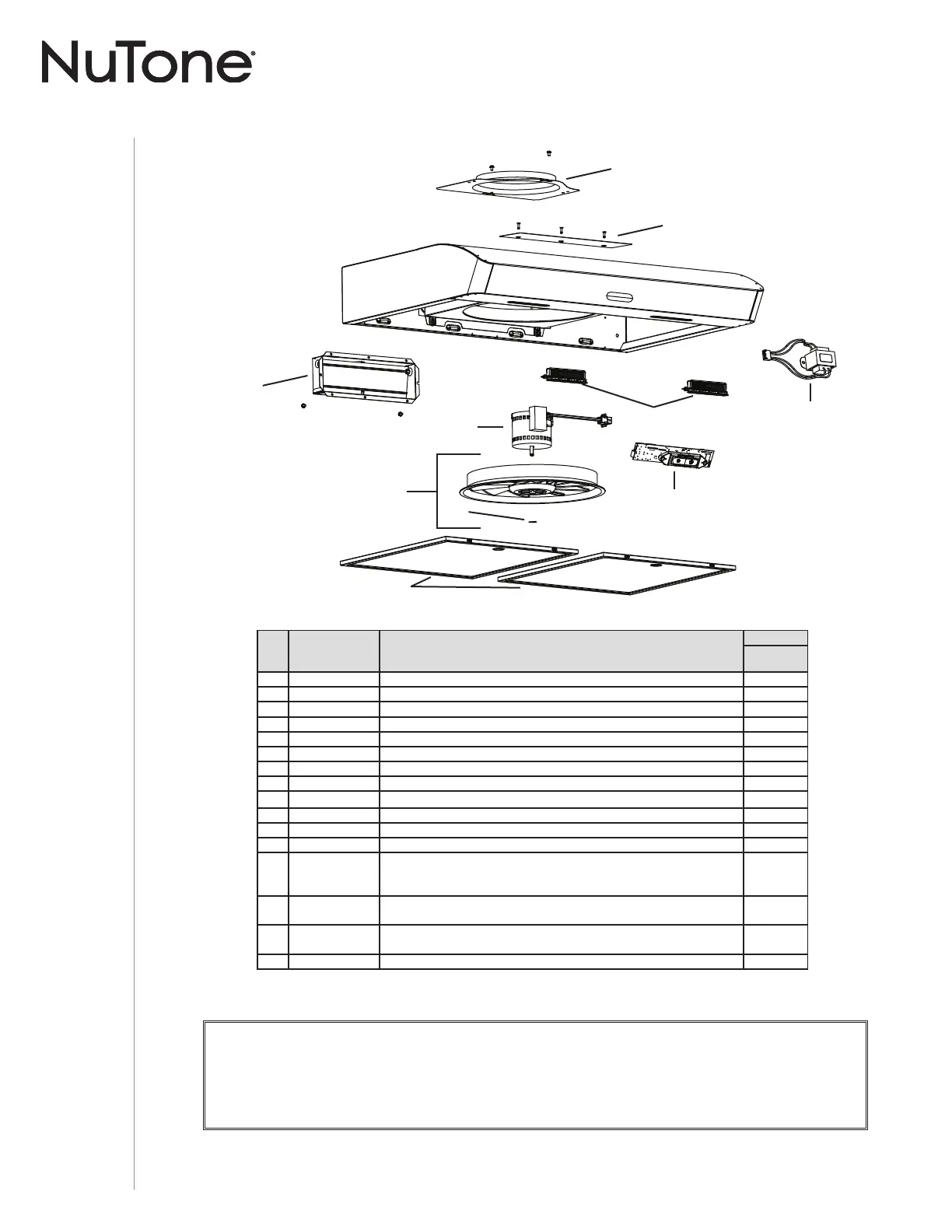 NuTone®