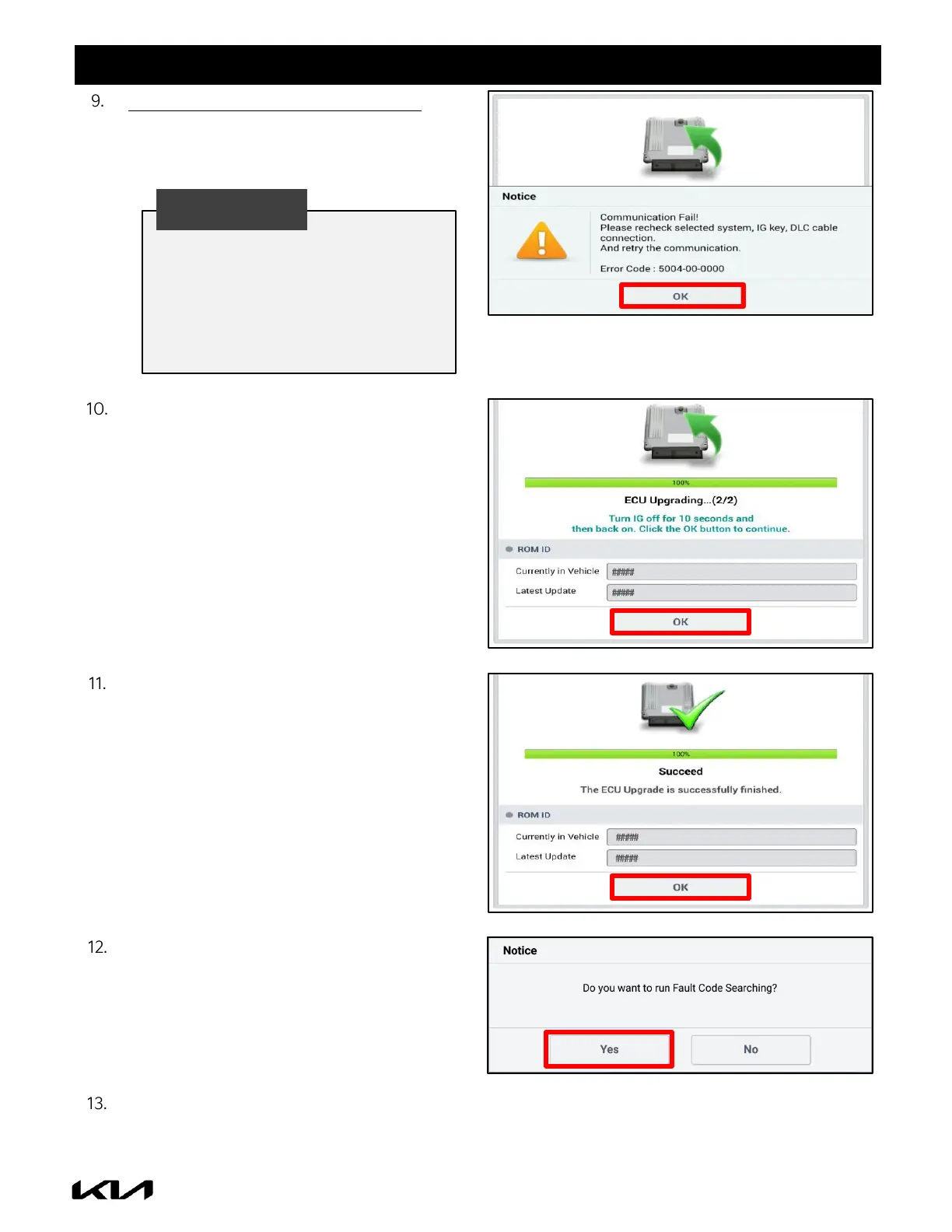 9.

Notice

Communication Fail!
Please recheck selected system, IG key, DLC cable connection.
And retry the communication.

Error Code : 5004-00-0000

OK

10.

100%

ECU Upgrading...(2/2)

Turn IG off for 10 seconds and then back on. Click the OK button to continue.

ROM ID

Currently in Vehicle #####

Latest Update #####

OK

11.

100%

Succeed

The ECU Upgrade is successfully finished.

ROM ID

Currently in Vehicle #####

Latest Update #####

OK

12.

Notice

Do you want to run Fault Code Searching?

Yes No

13.

KIA