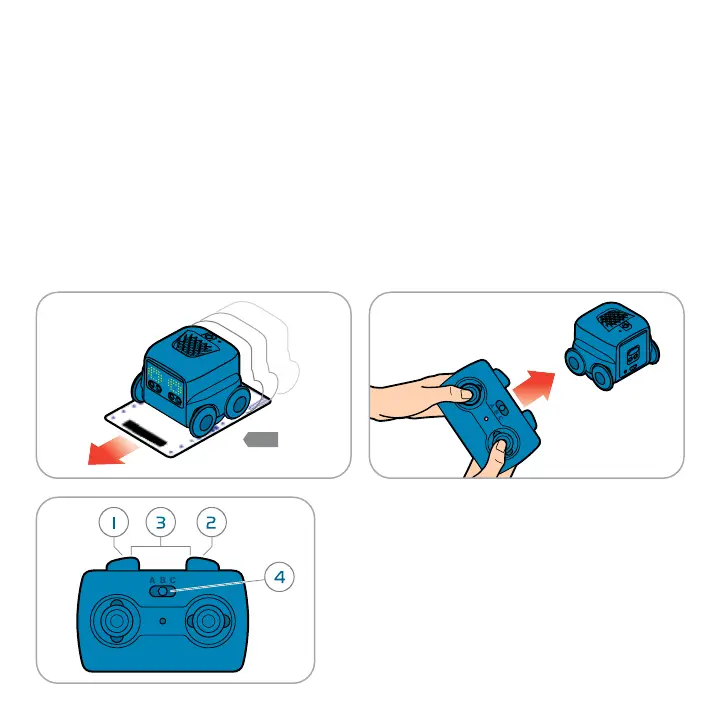 1
3
2
A B C
4