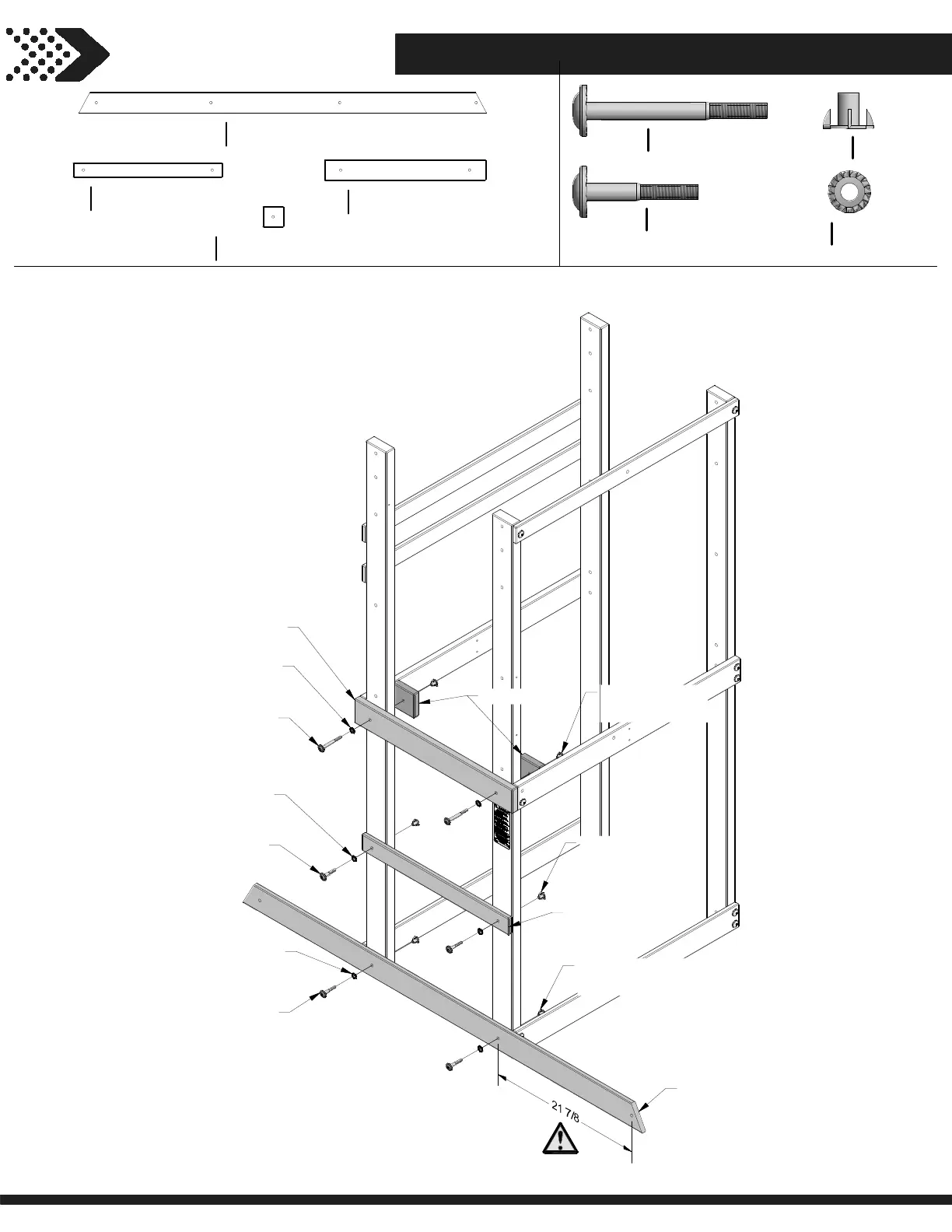 21 7/8