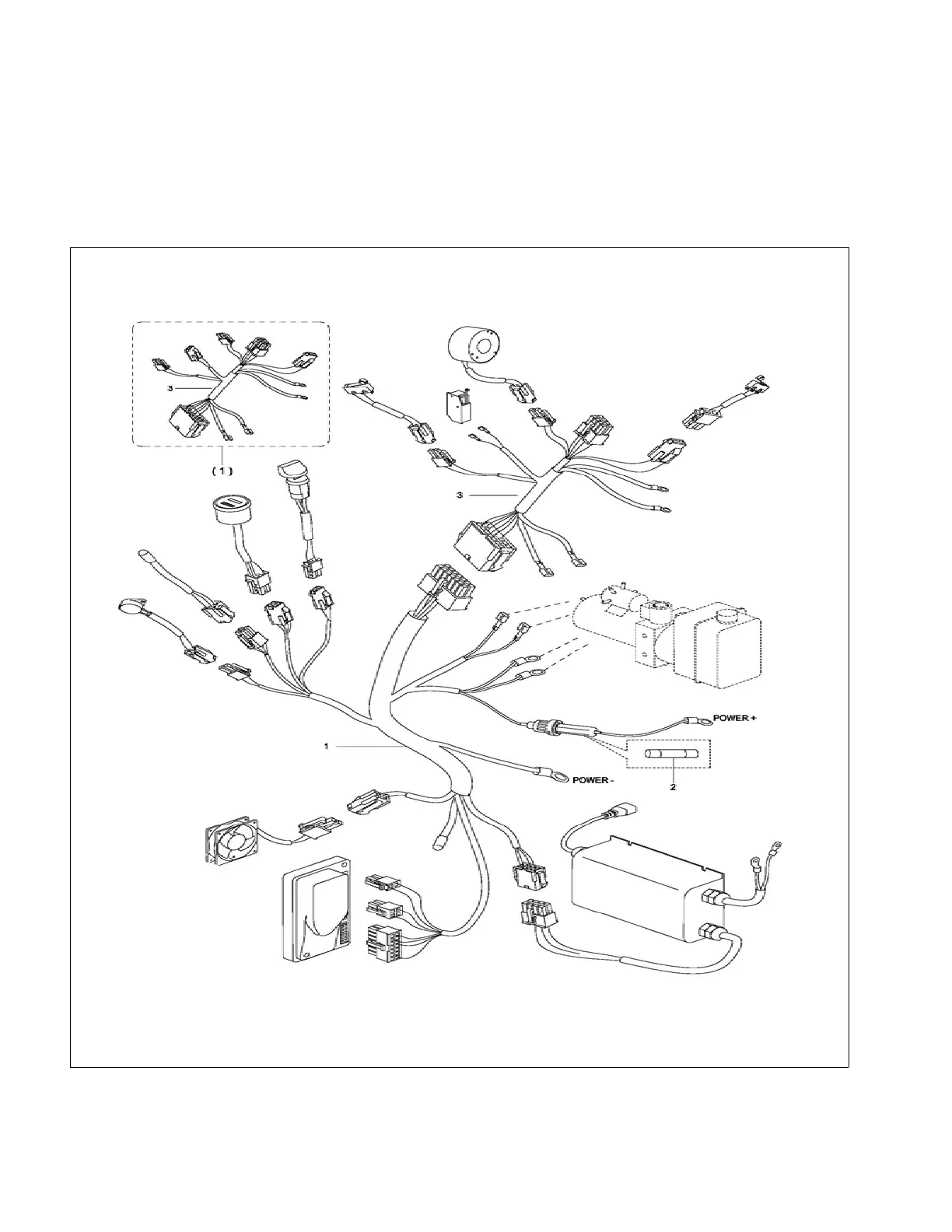 3

( 1 )

3

POWER +

1

POWER -

2