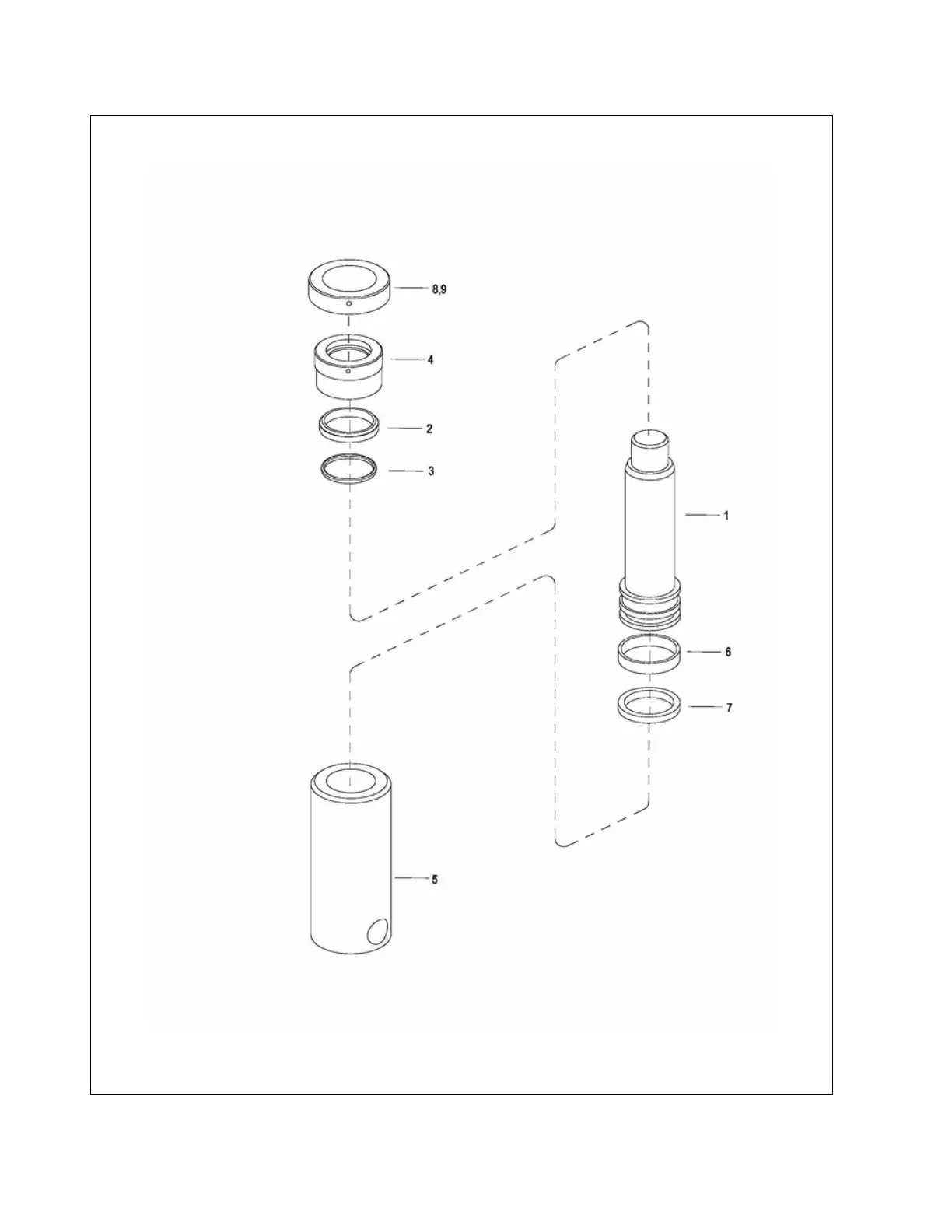 8,9

4

2

3

1

6

7

5