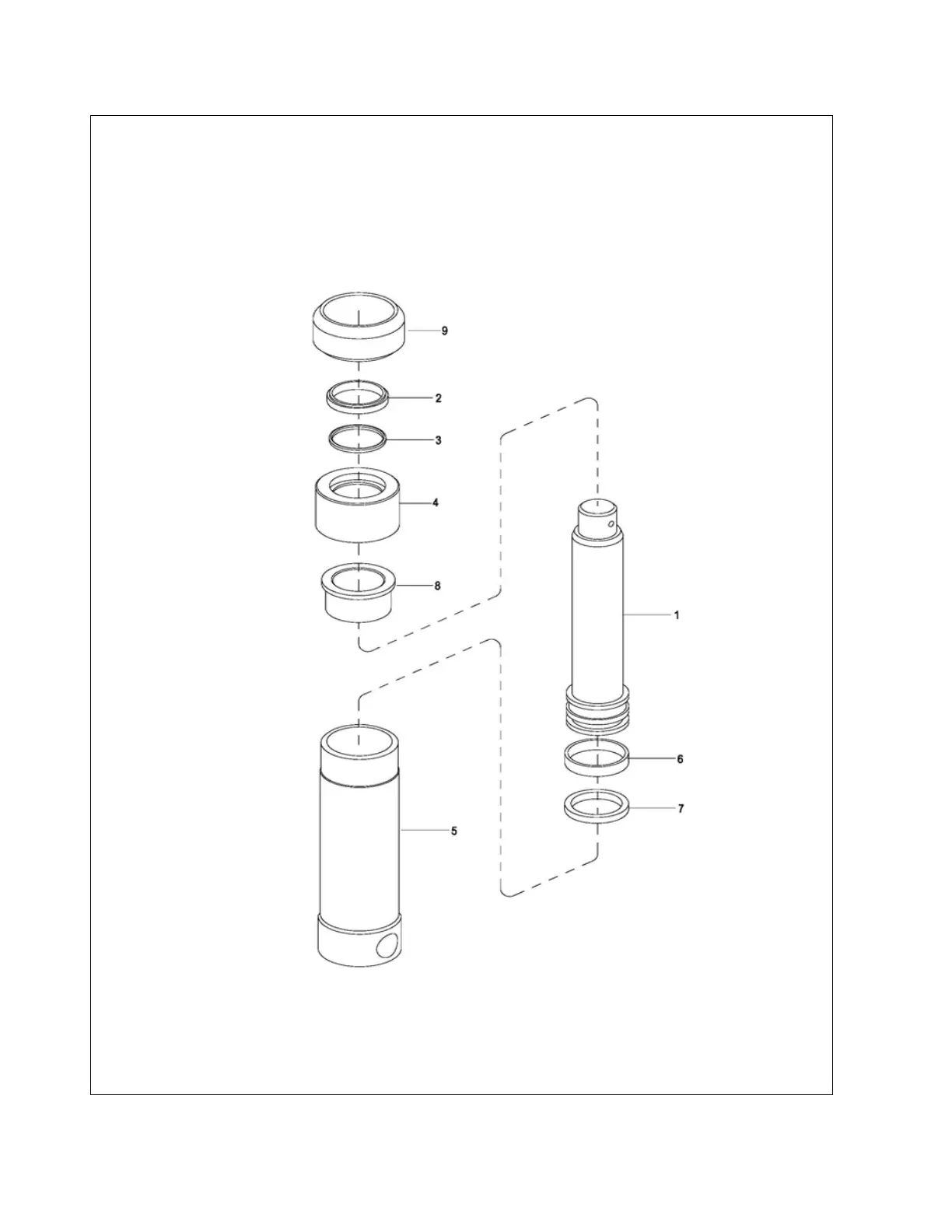 9
2
3
4
8
1
6
7
5