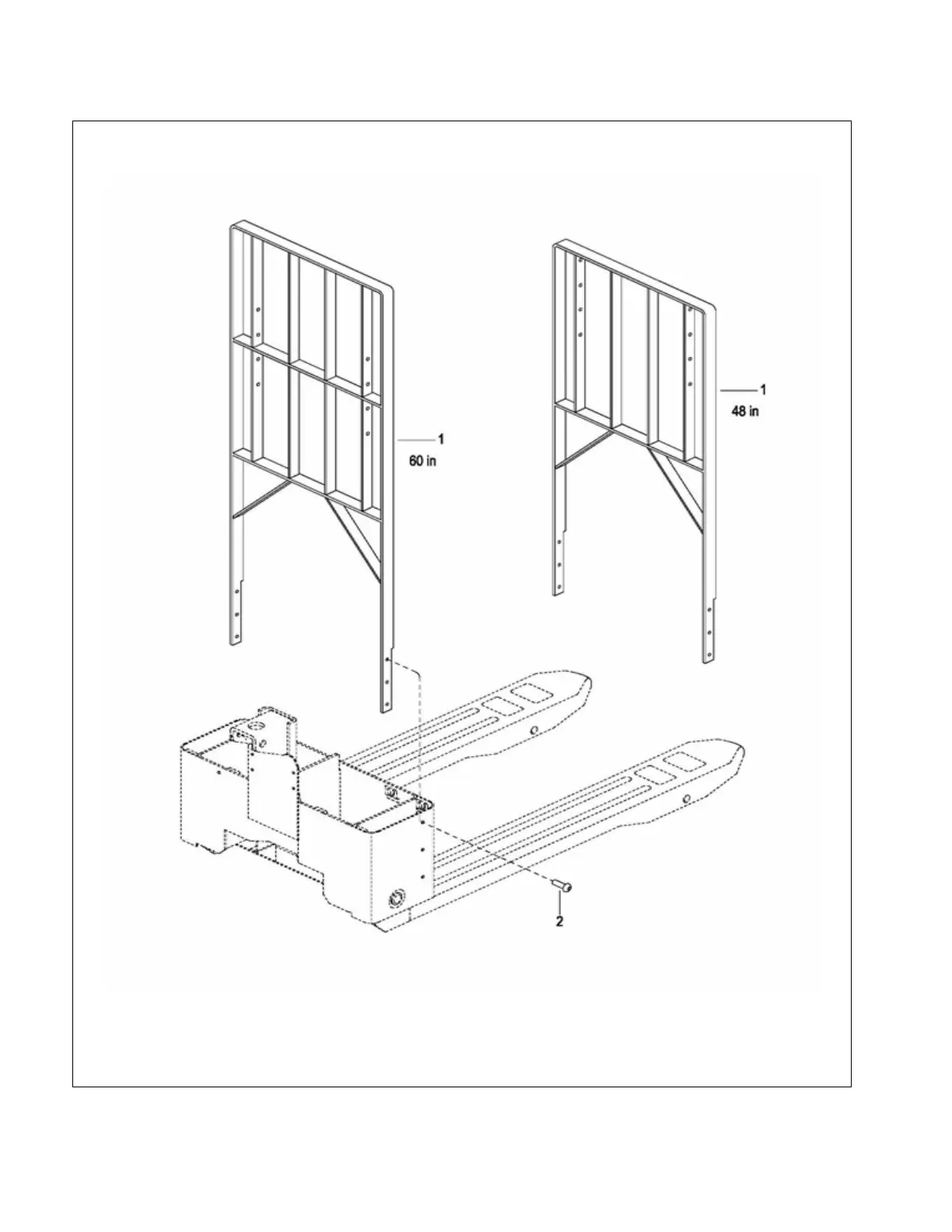 1
60 in

1
48 in

2