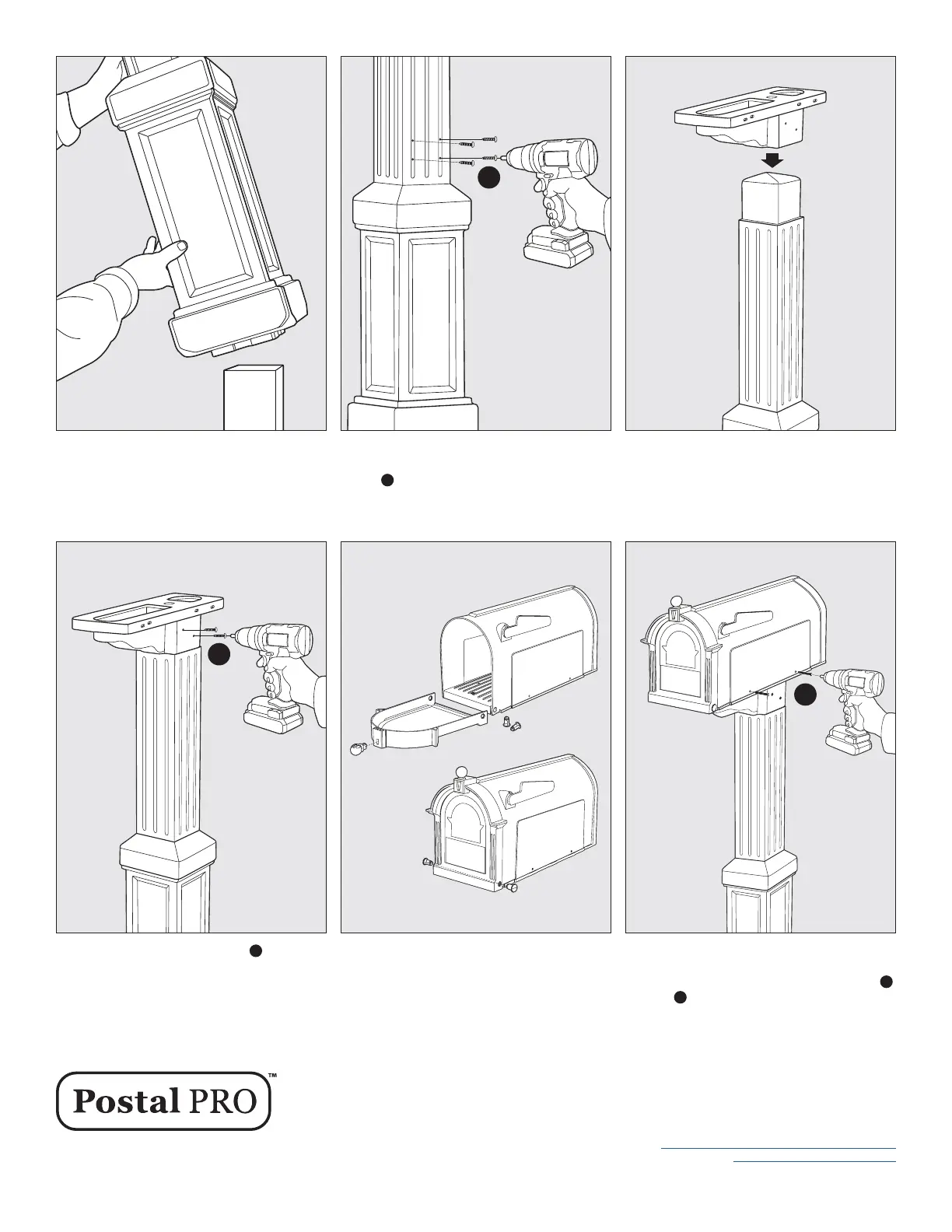 Postal PRO™