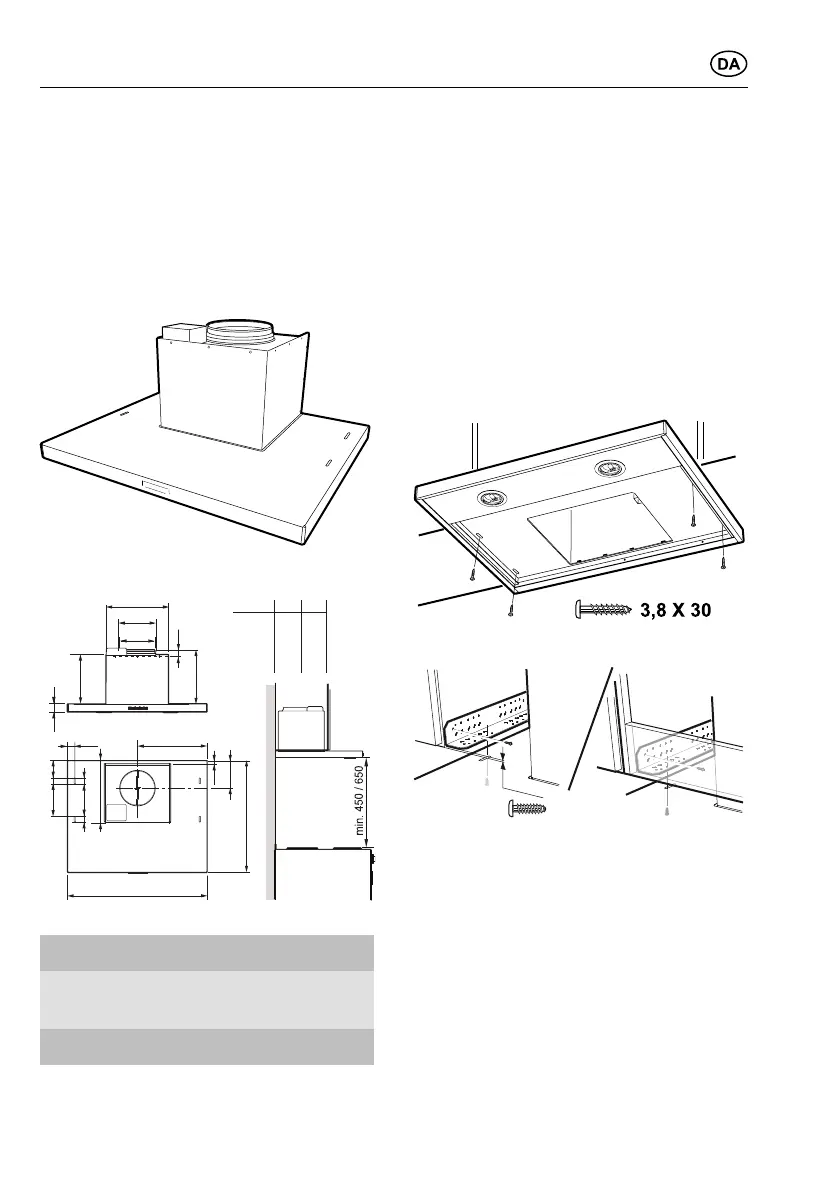 DA

3,8 X 30

min. 450 / 650