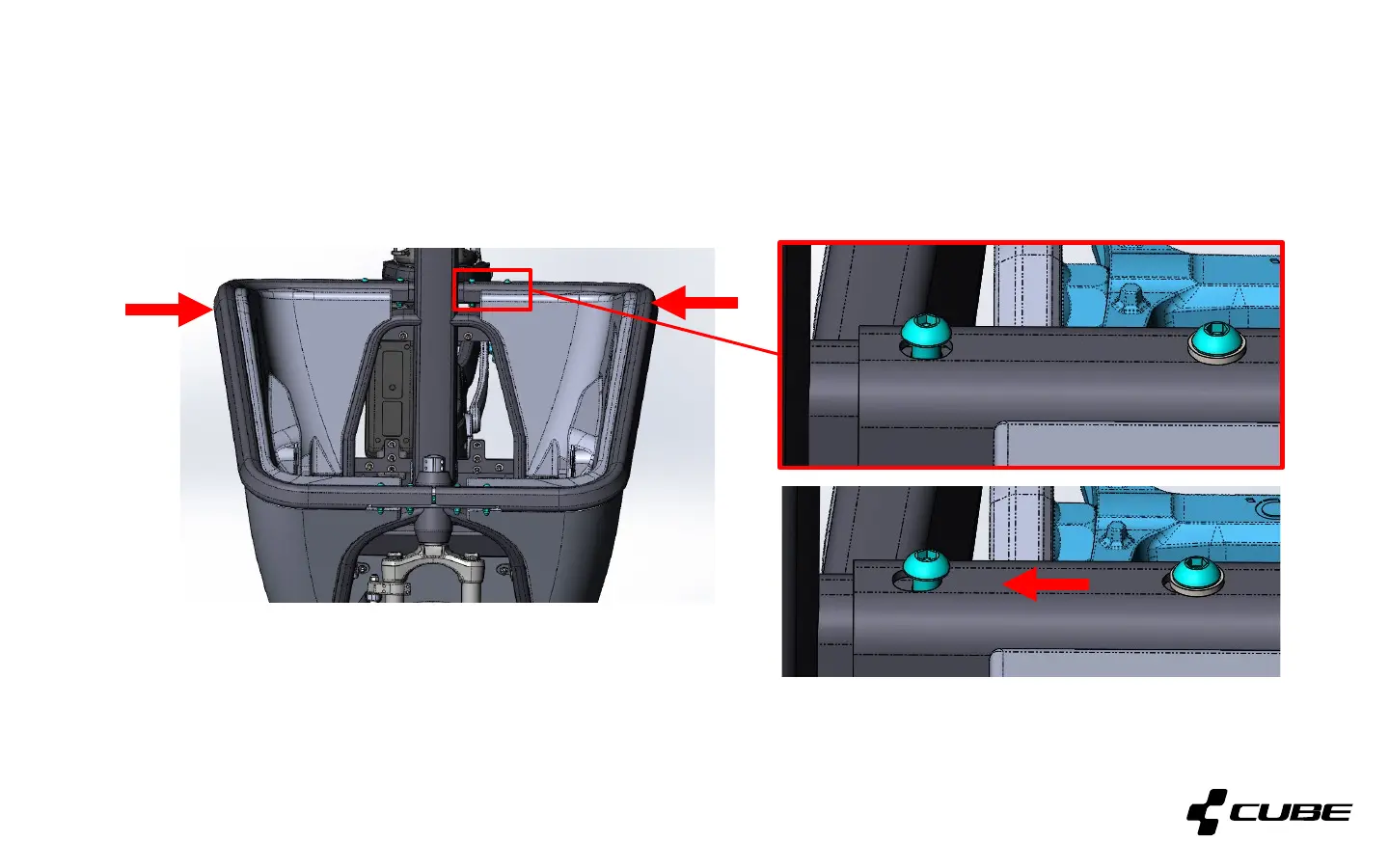 CUBE