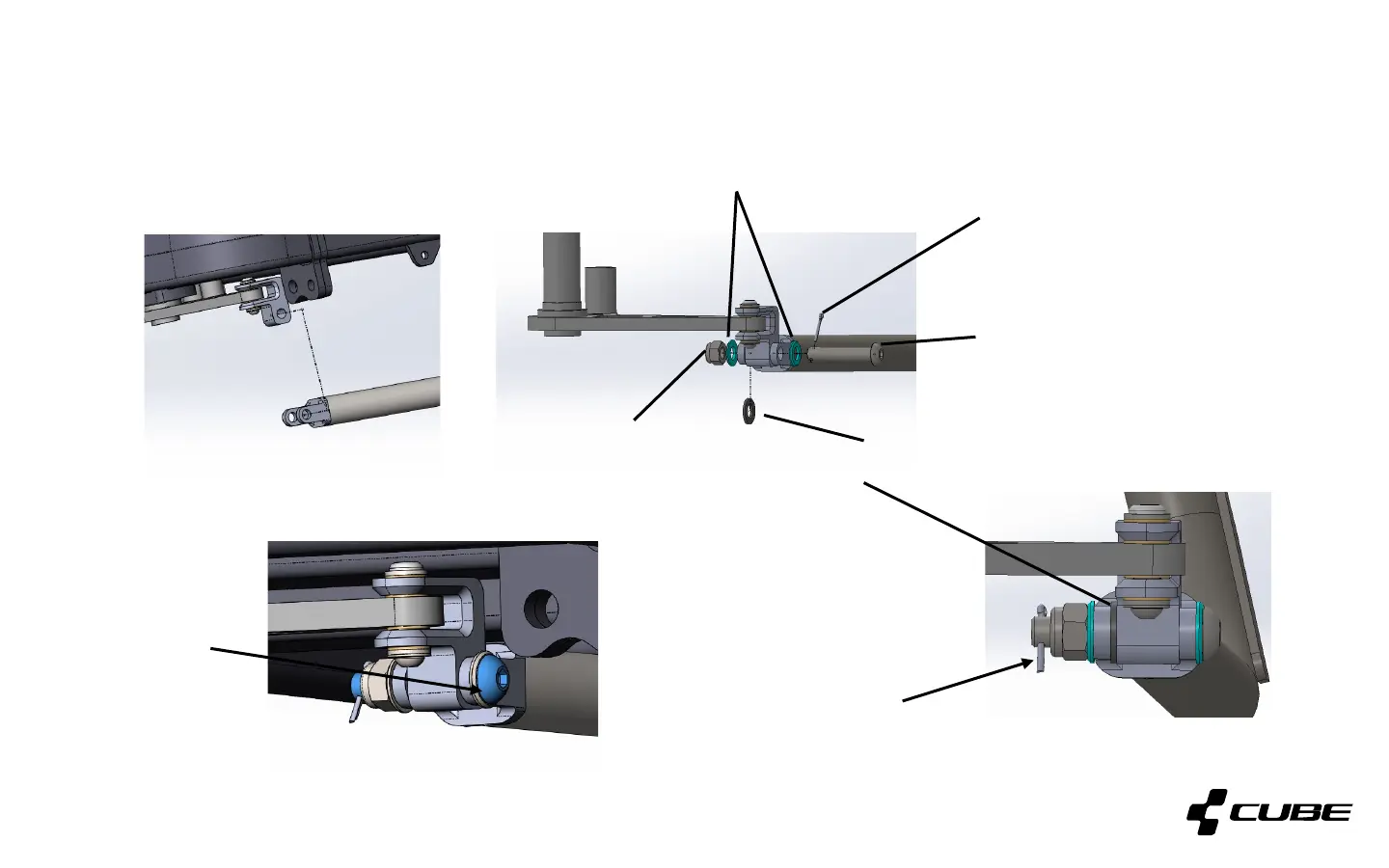 CUBE