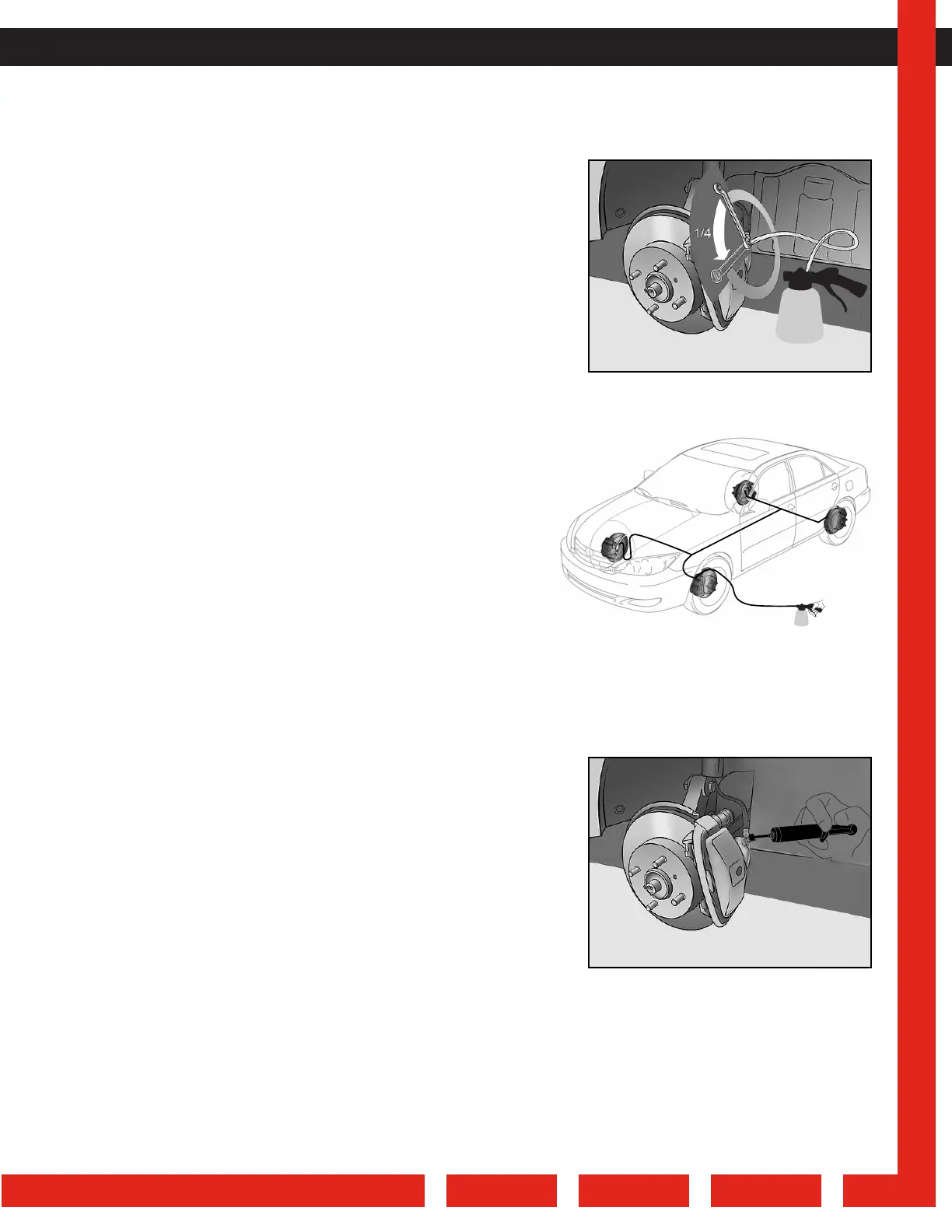 1/4