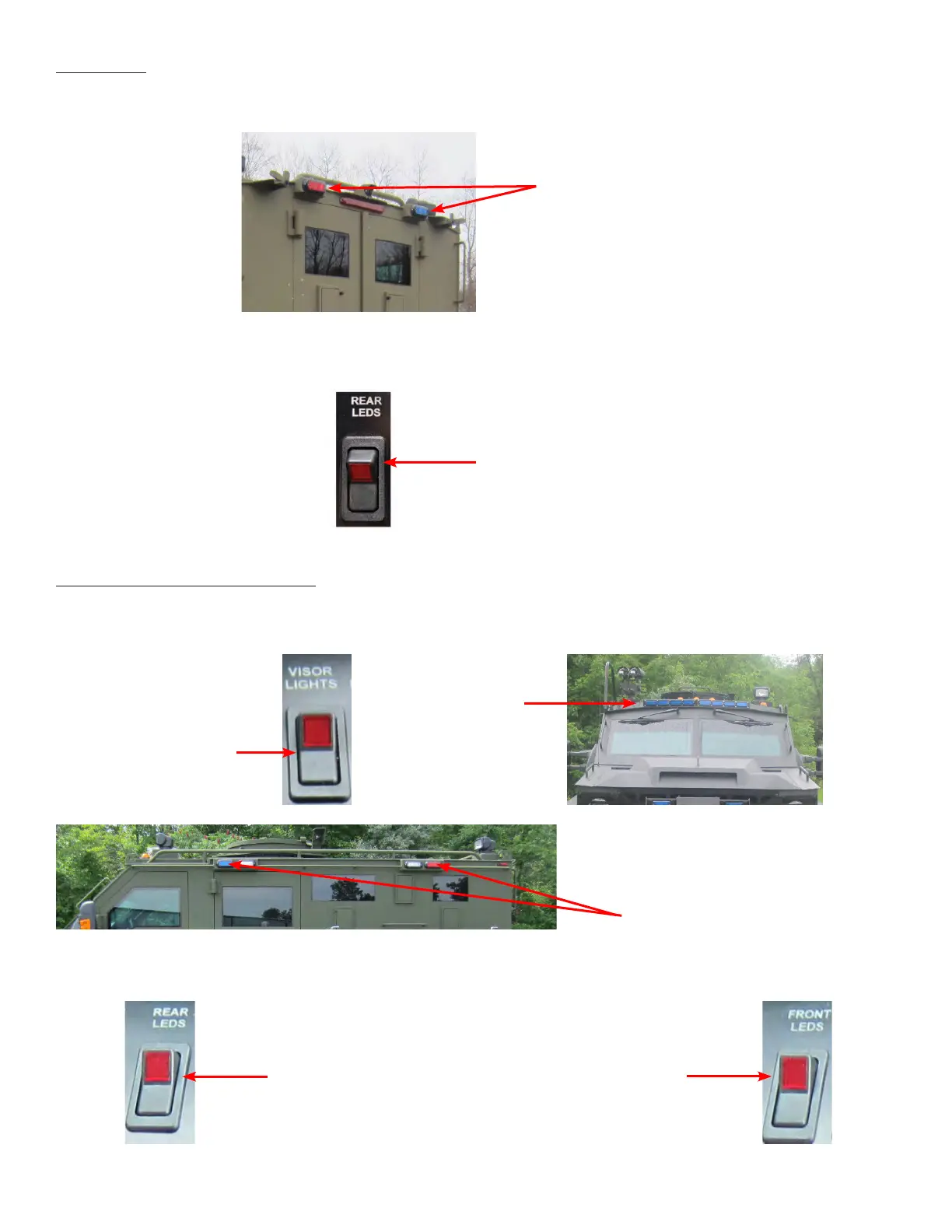 REAR
LEDS

VISOR
LIGHTS

REAR
LEDS

FRONT
LEDS