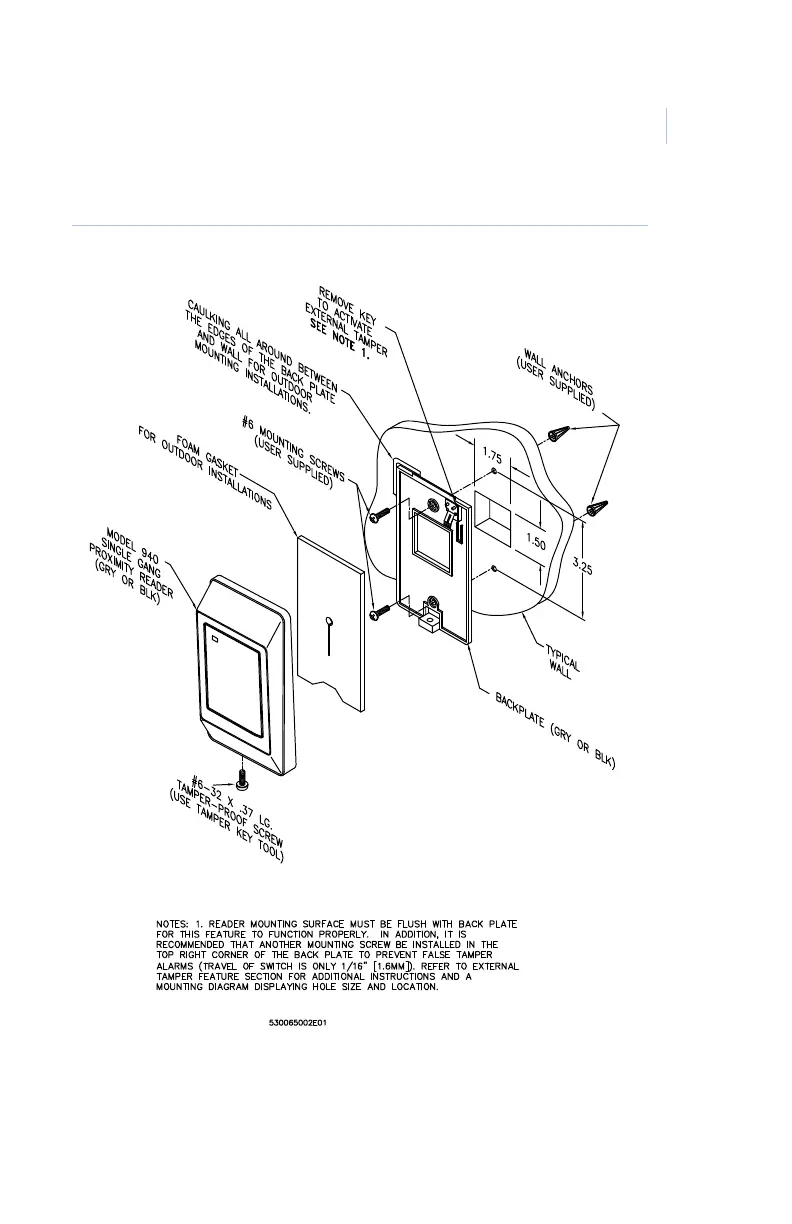 REMOVE KEY TO ACTIVATE EXTERNAL TAMPER SEE NOTE 1.

CAULKING ALL AROUND BETWEEN THE EDGES OF THE BACK PLATE AND WALL FOR OUTDOOR MOUNTING INSTALLATIONS.

WALL ANCHORS (USER SUPPLIED)

#6 MOUNTING SCREWS (USER SUPPLIED)

FOAM GASKET FOR OUTDOOR INSTALLATIONS

MODEL 940 SINGLE GANG PROXIMITY READER (GRY OR BLK)

1.75

1.50

3.25

TYPICAL WALL

BACKPLATE (GRY OR BLK)

#6-32 X .37 LG. TAMPER-PROOF SCREW (USE TAMPER KEY TOOL)

NOTES: 1. READER MOUNTING SURFACE MUST BE FLUSH WITH BACK PLATE FOR THIS FEATURE TO FUNCTION PROPERLY. IN ADDITION, IT IS RECOMMENDED THAT ANOTHER MOUNTING SCREW BE INSTALLED IN THE TOP RIGHT CORNER OF THE BACK PLATE TO PREVENT FALSE TAMPER ALARMS (TRAVEL OF SWITCH IS ONLY 1/16" [1.6MM]). REFER TO EXTERNAL TAMPER FEATURE SECTION FOR ADDITIONAL INSTRUCTIONS AND A MOUNTING DIAGRAM DISPLAYING HOLE SIZE AND LOCATION.

530065002E01