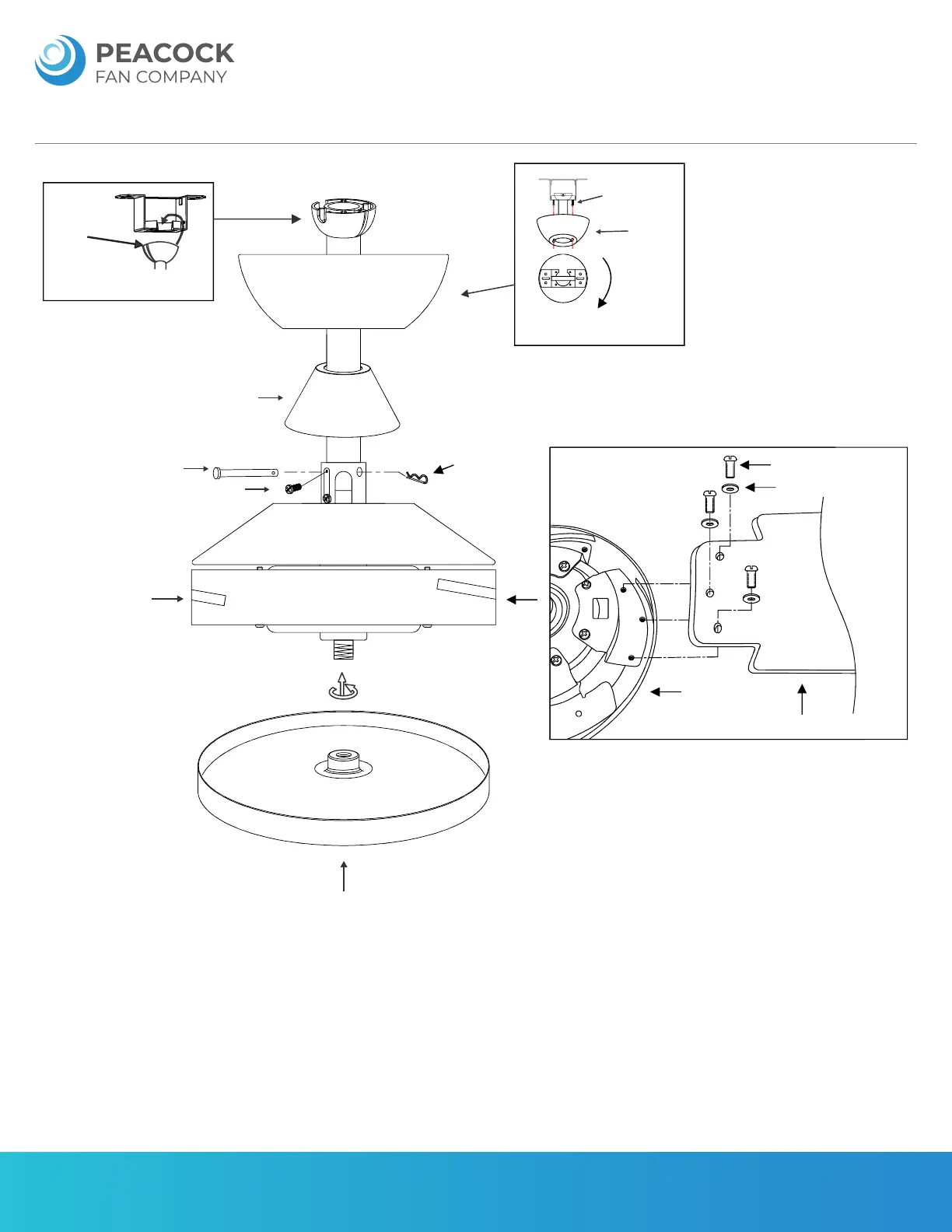 PEACOCK
FAN COMPANY