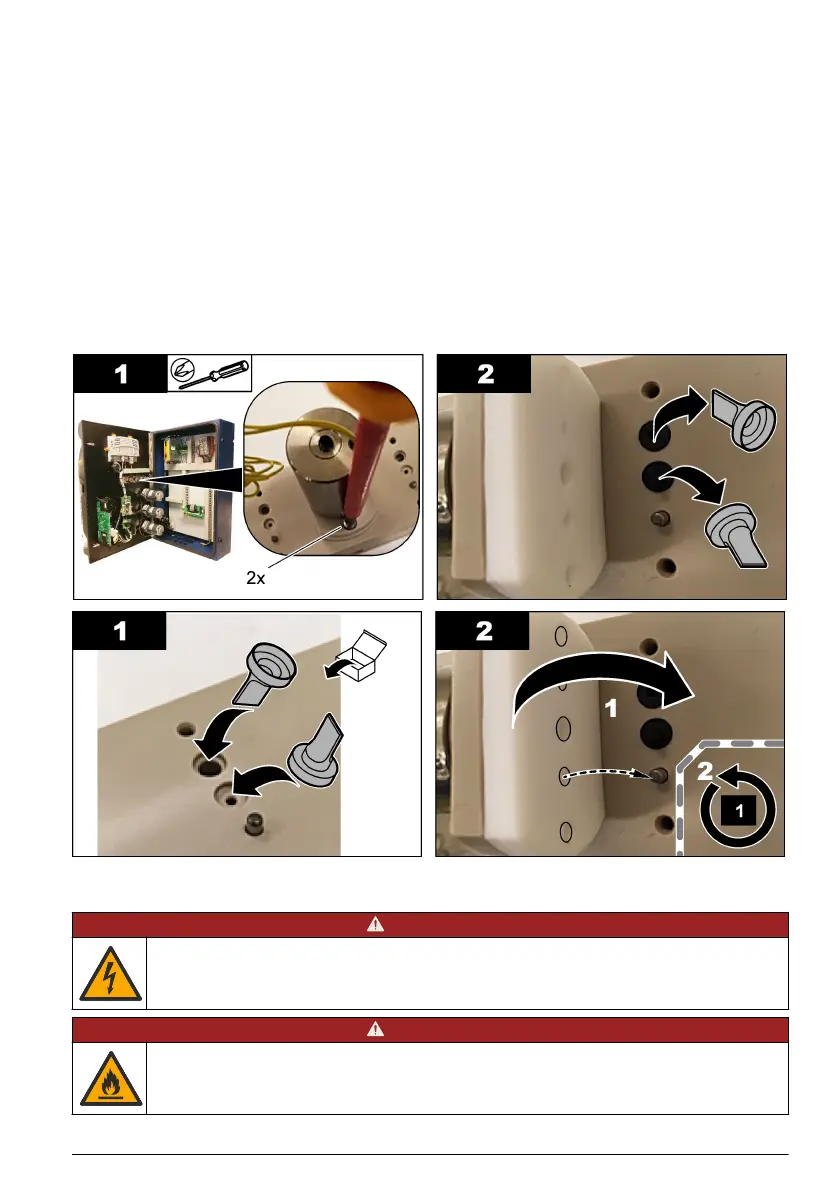 1

2x

2

1

2

1

2

1