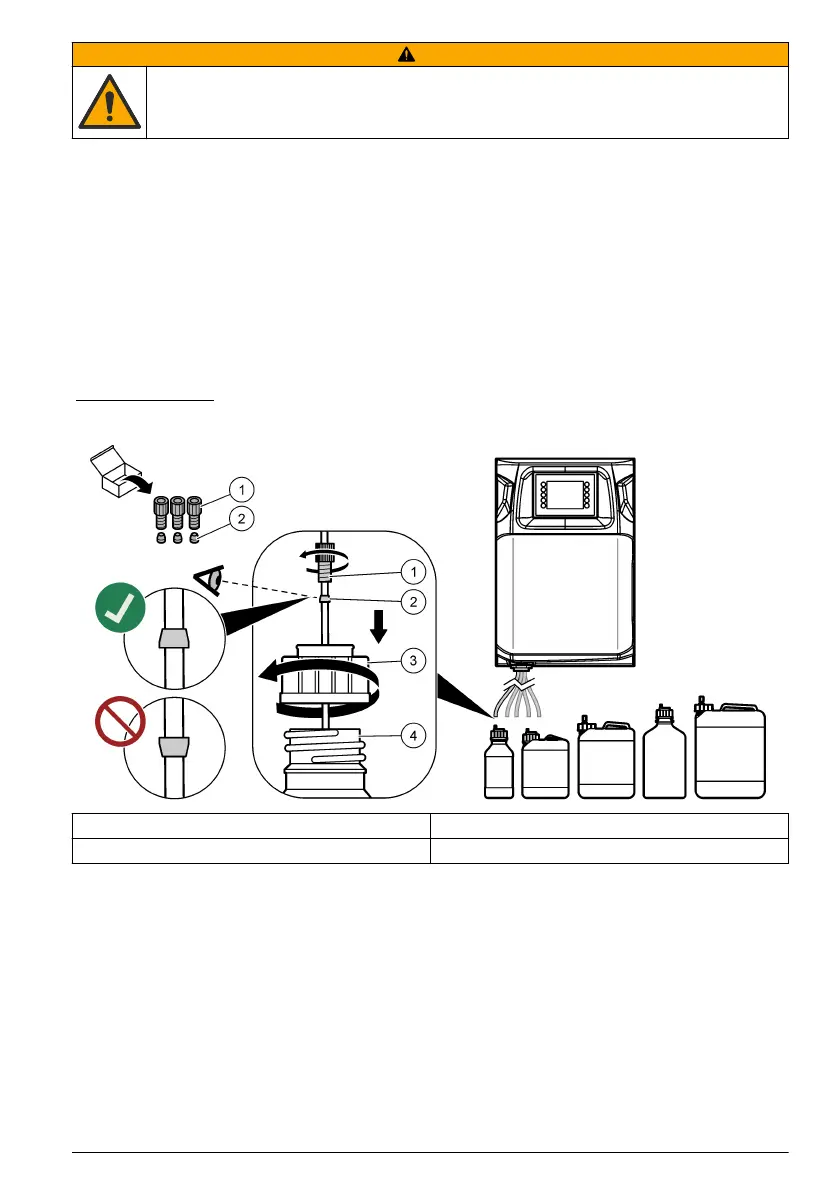 1
2
1
2
3
4