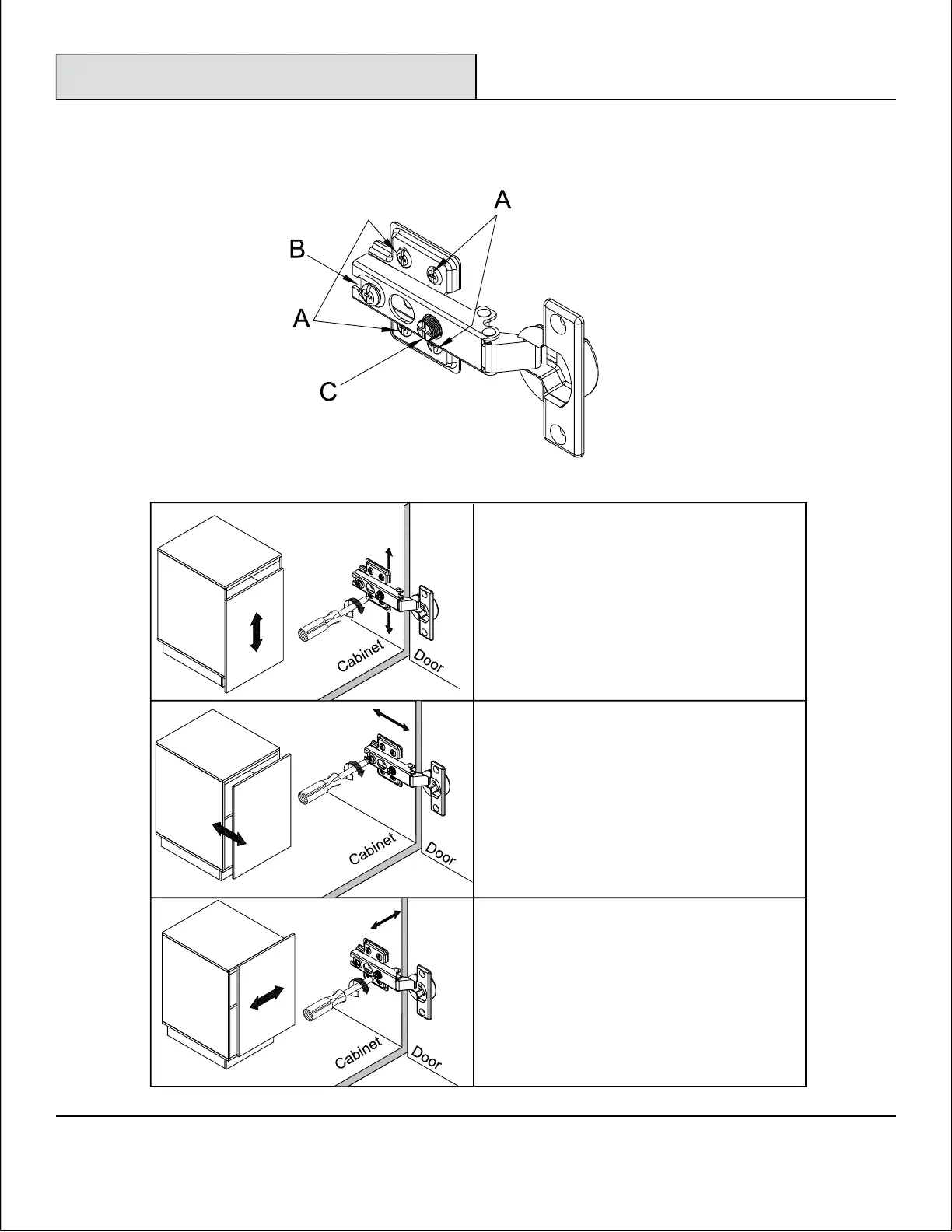 A

B

A

C

Cabinet

Door

Cabinet

Door

Cabinet

Door