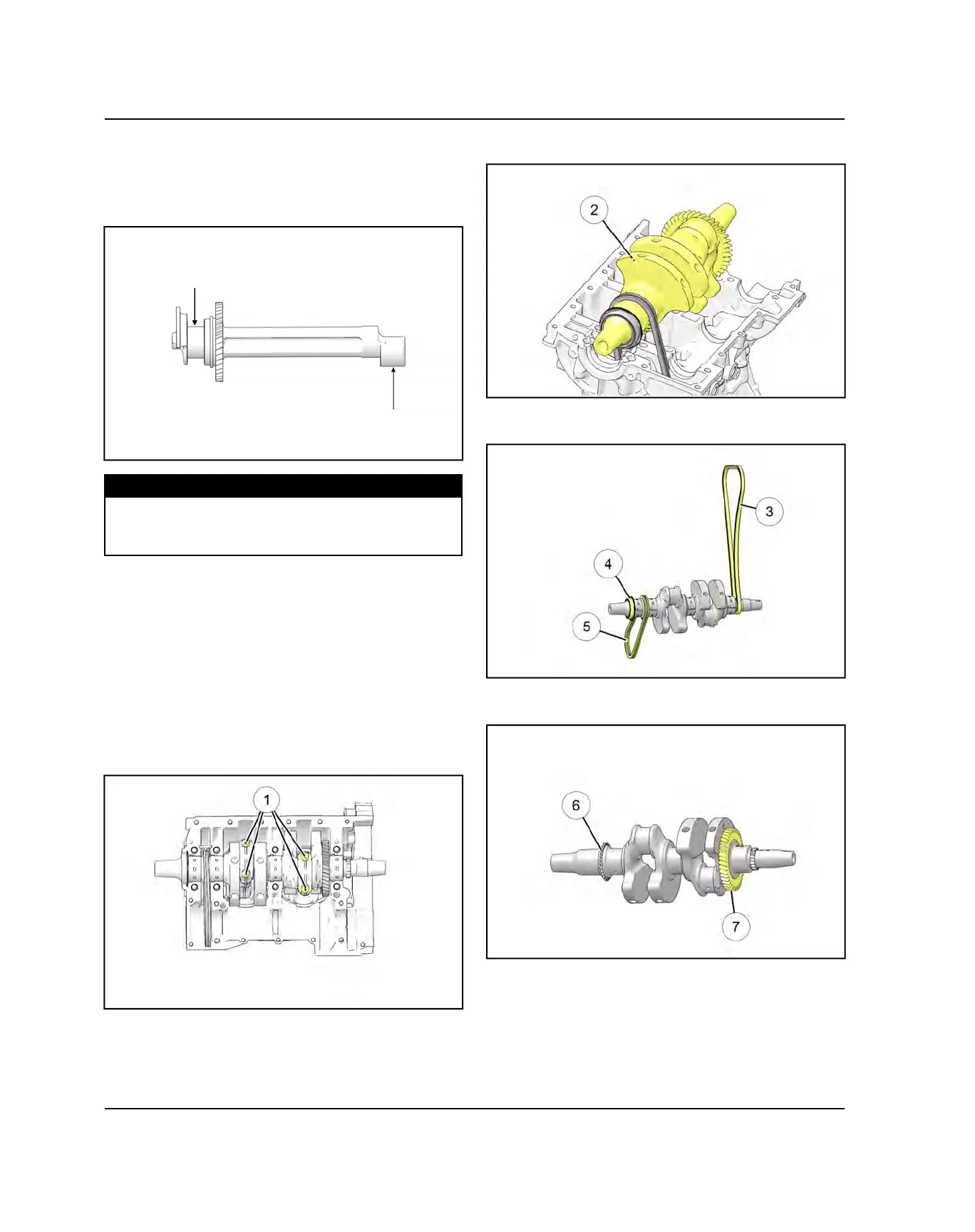 2

3

4

5

1

6

7