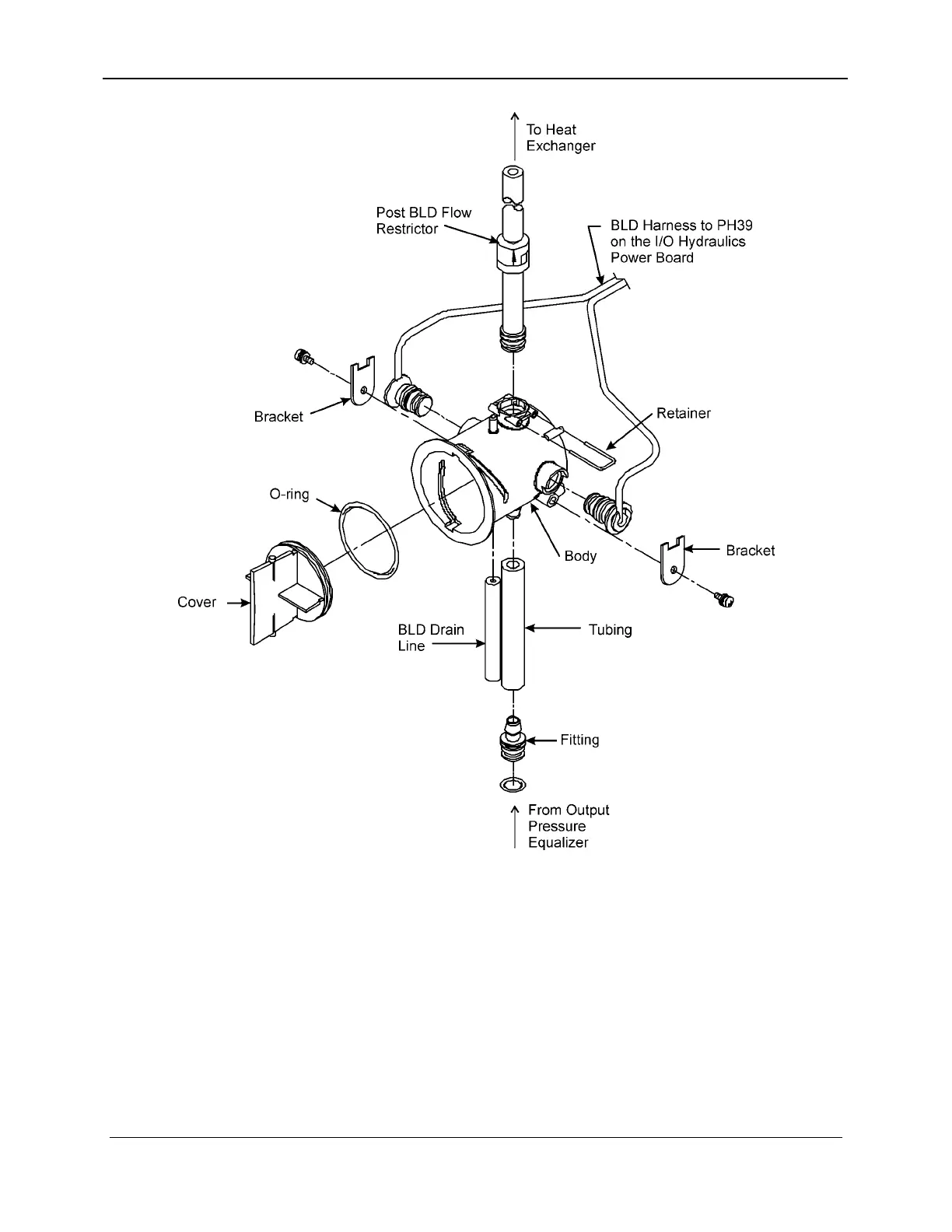 To Heat Exchanger

Post BLD Flow Restrictor

BLD Harness to PH39 on the I/O Hydraulics Power Board

Bracket

Retainer

O-ring

Body

Bracket

Cover

BLD Drain Line

Tubing

Fitting

From Output Pressure Equalizer