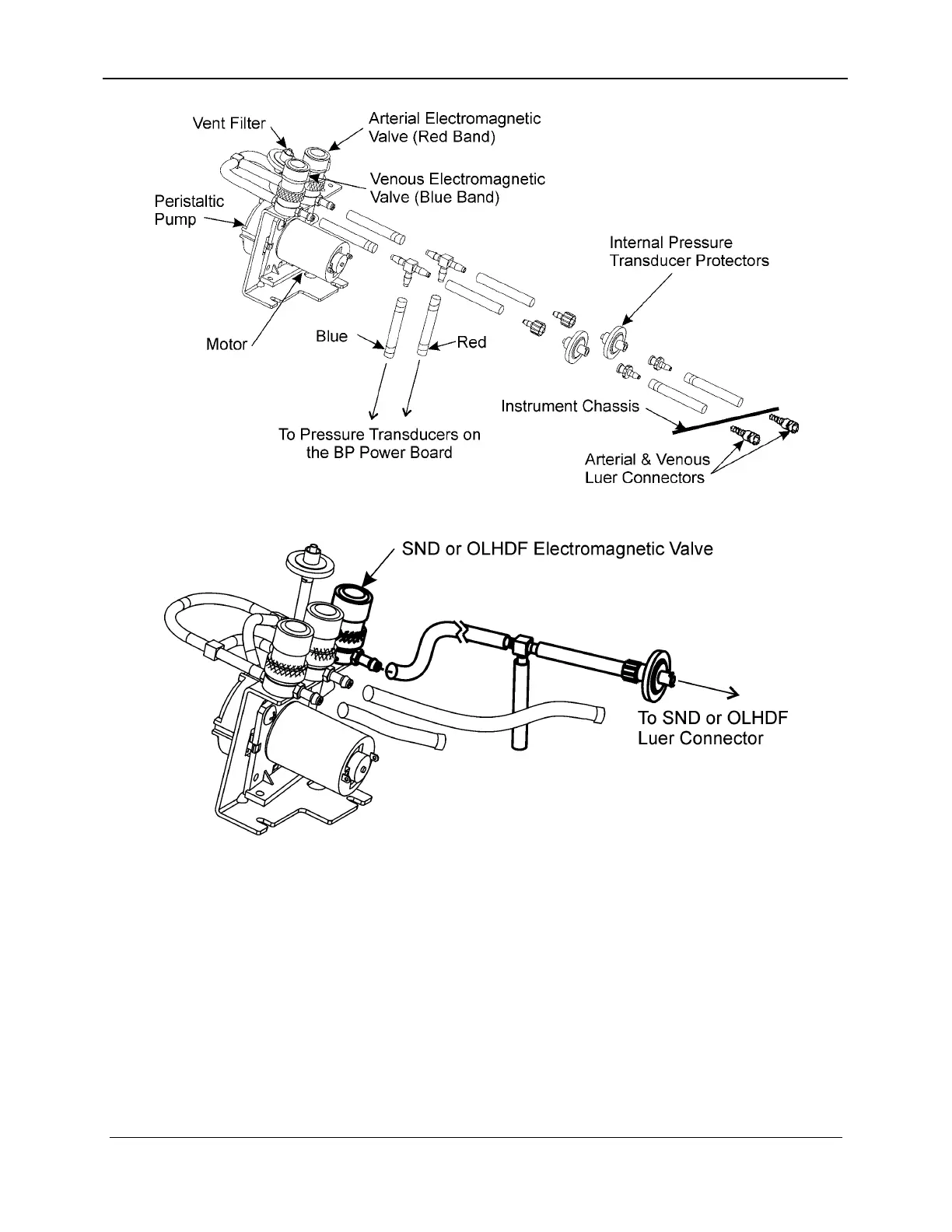 Vent Filter

Arterial Electromagnetic Valve (Red Band)

Venous Electromagnetic Valve (Blue Band)

Peristaltic Pump

Internal Pressure Transducer Protectors

Motor

Blue

Red

Instrument Chassis

To Pressure Transducers on the BP Power Board

Arterial & Venous Luer Connectors

SND or OLHDF Electromagnetic Valve

To SND or OLHDF Luer Connector