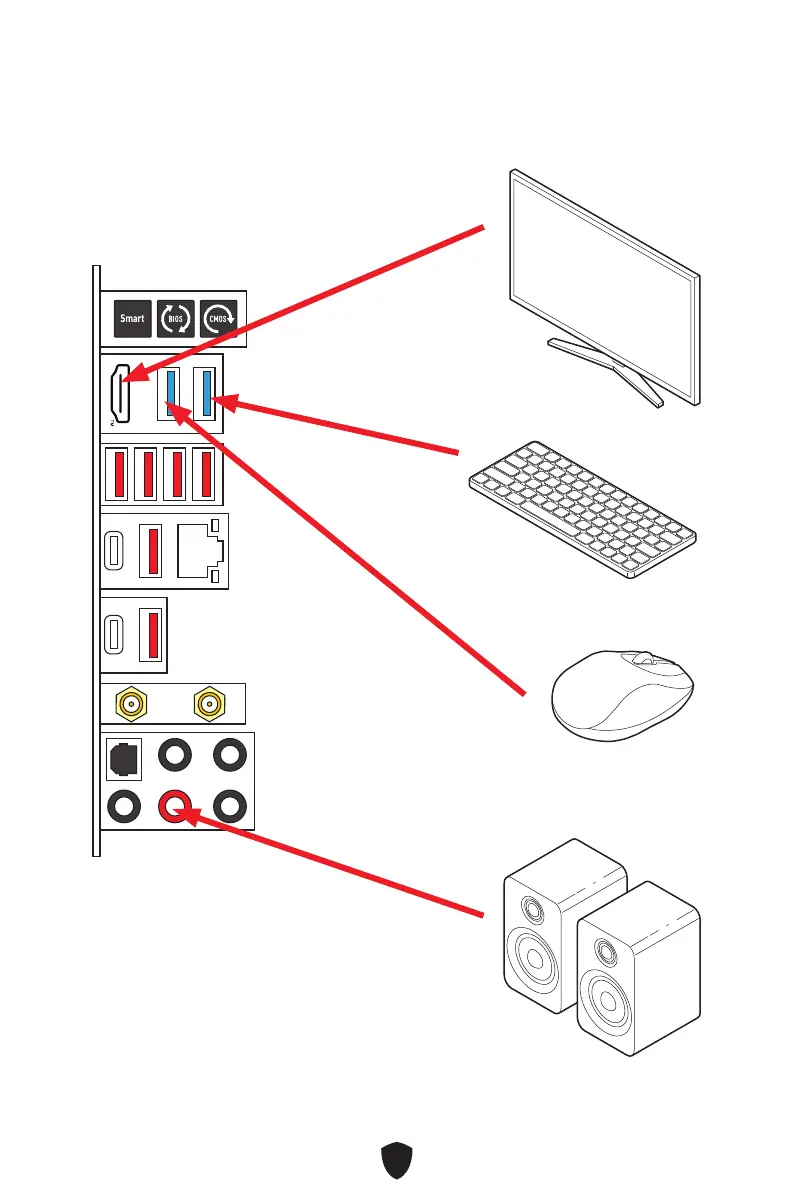 Smart
BIOS
CMOS