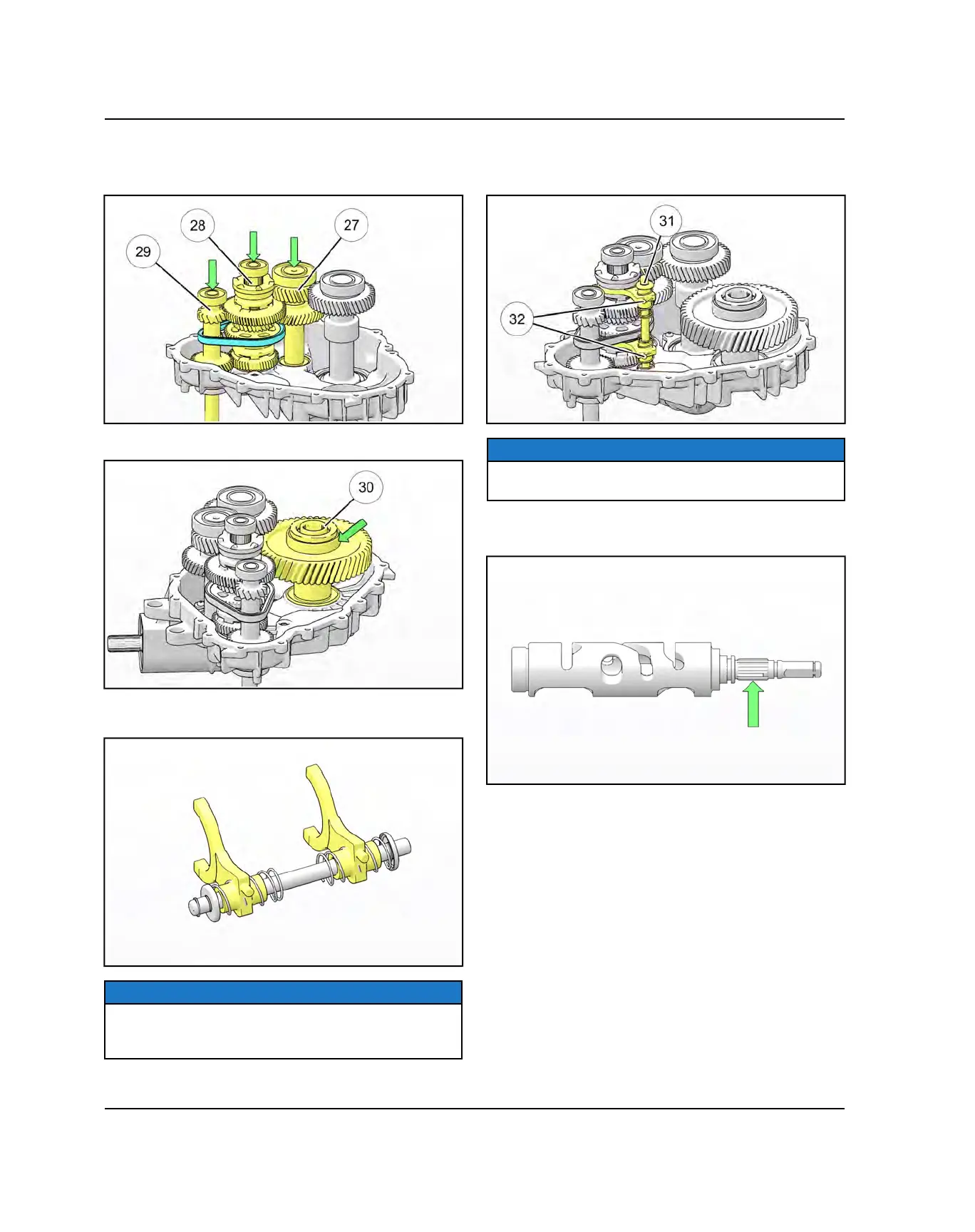 28

27

29

30

31

32