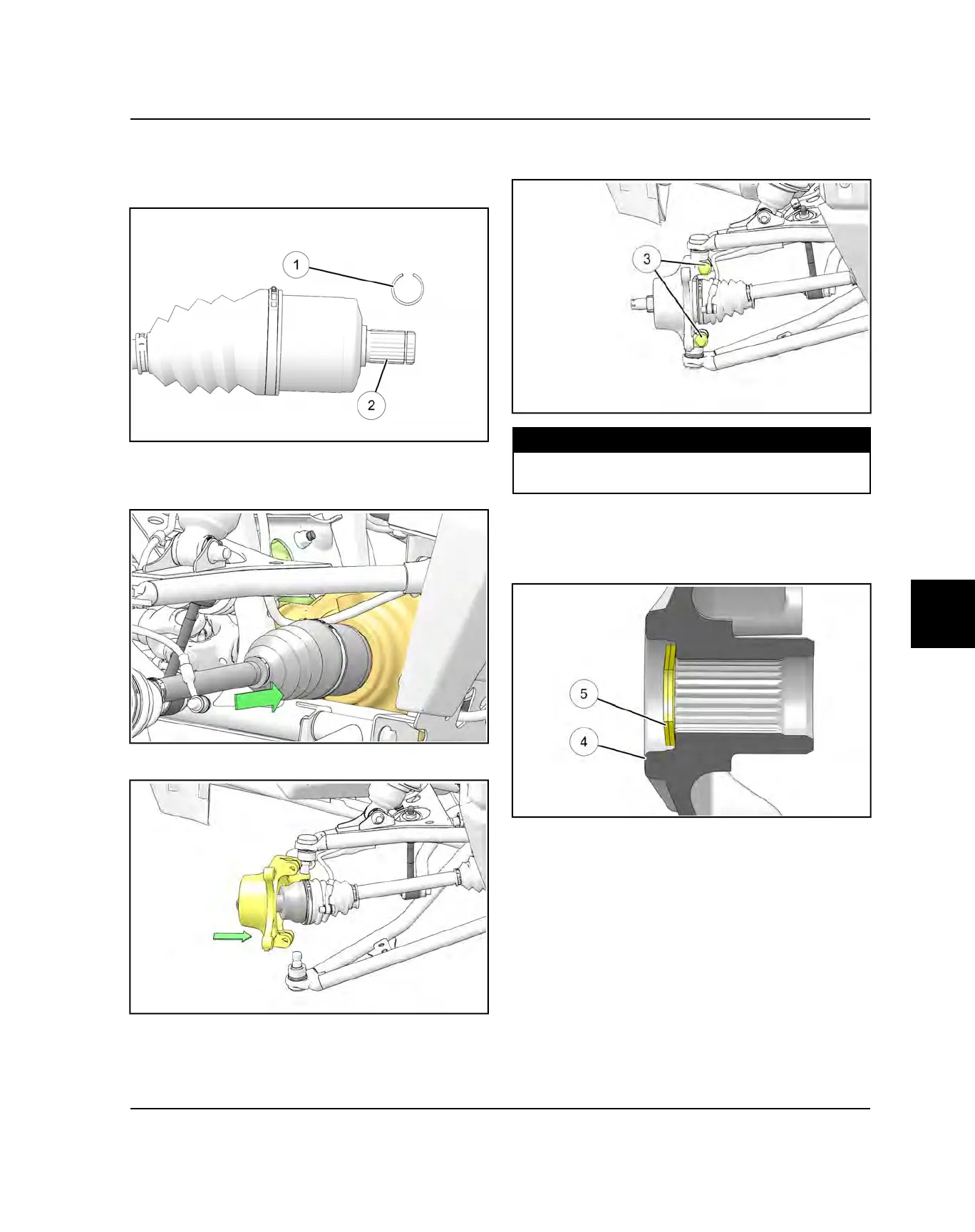 1

2

3

5

4