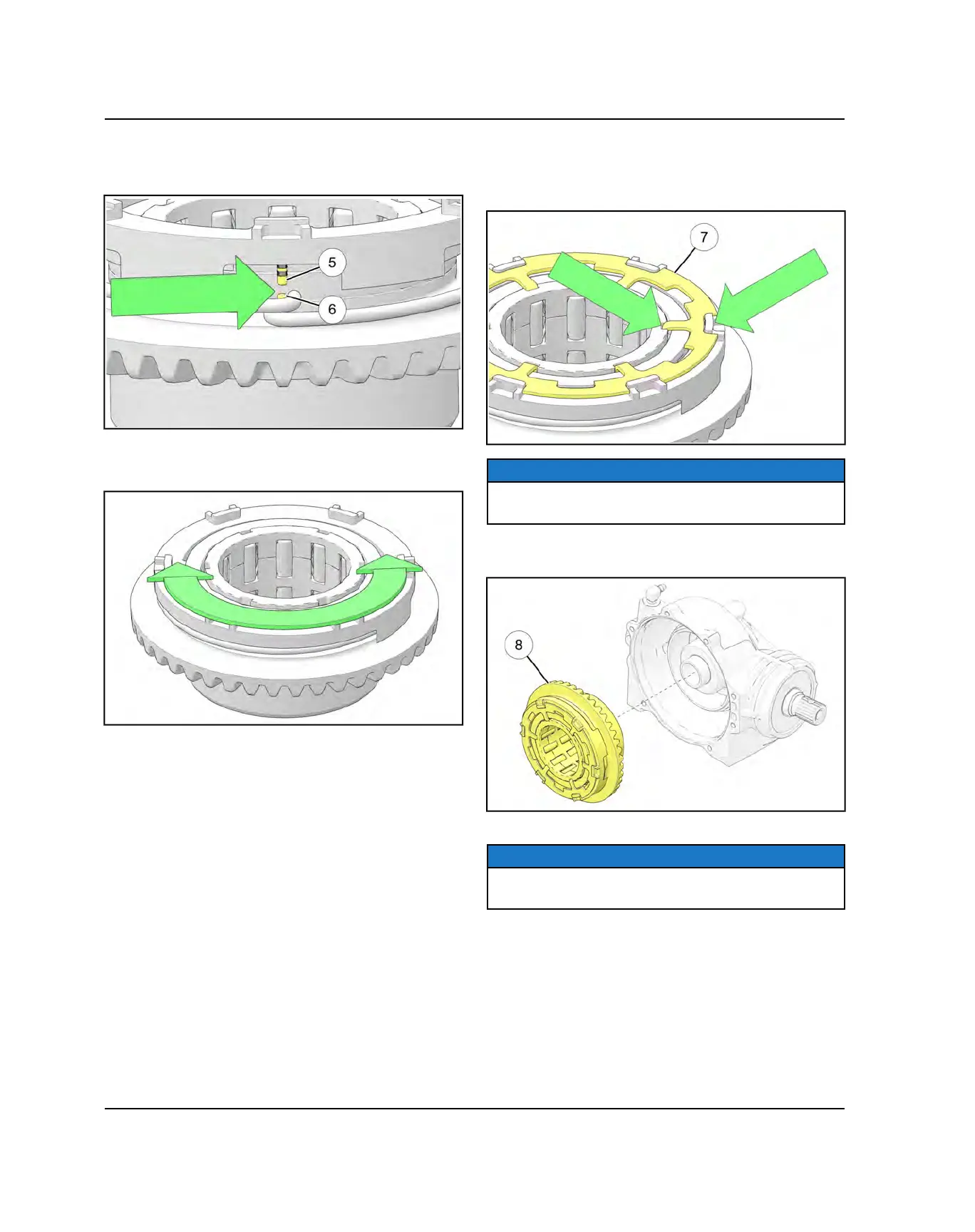 5

6

7

8