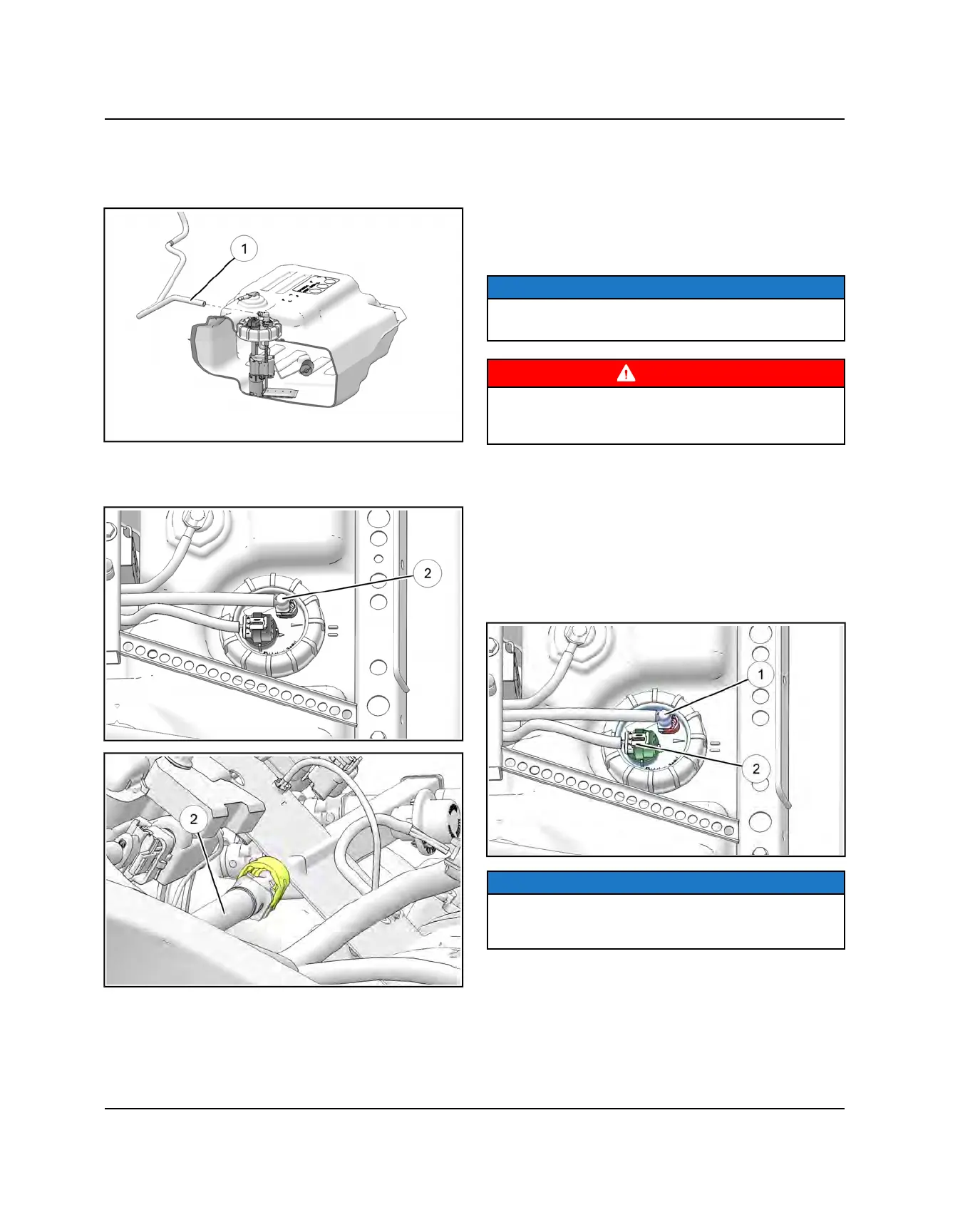 1

2

2

1

2