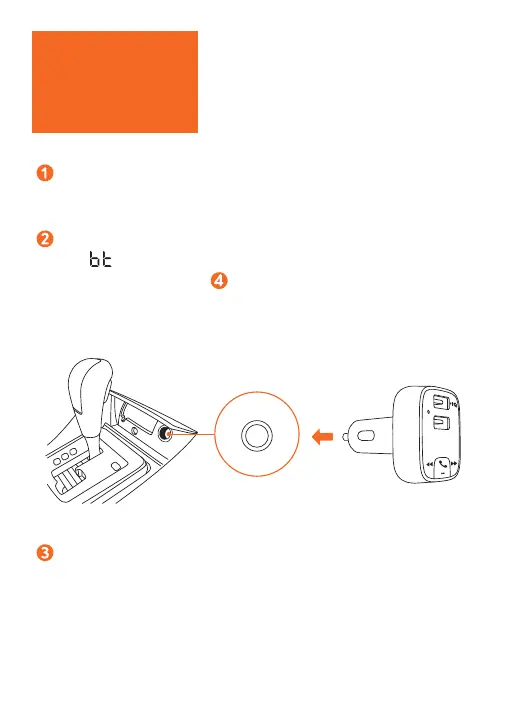 1

2

bt

4

3