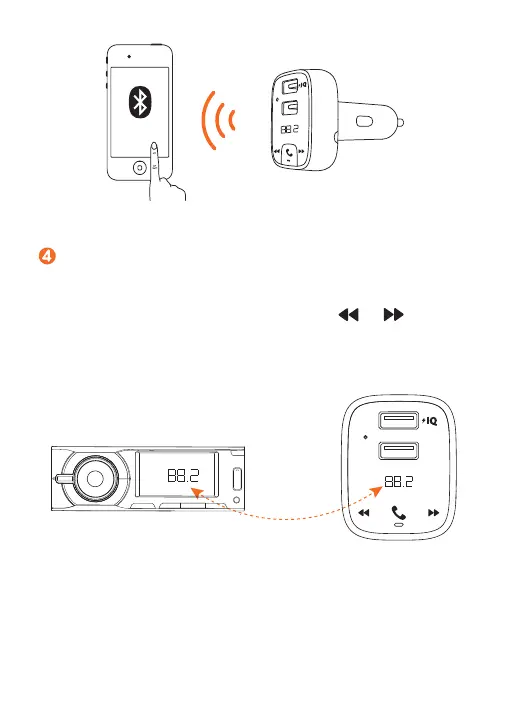 IQ
88.2

4

IQ
88.2
88.2