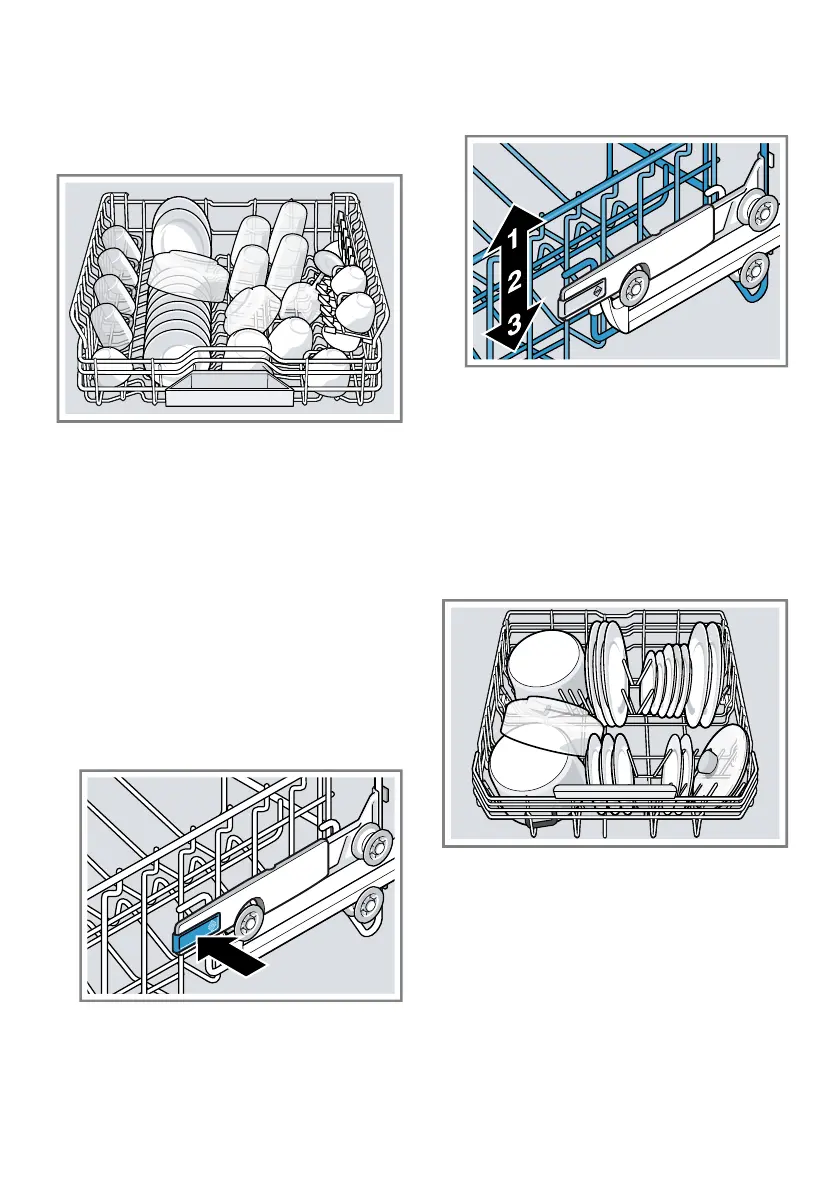 1
2
3