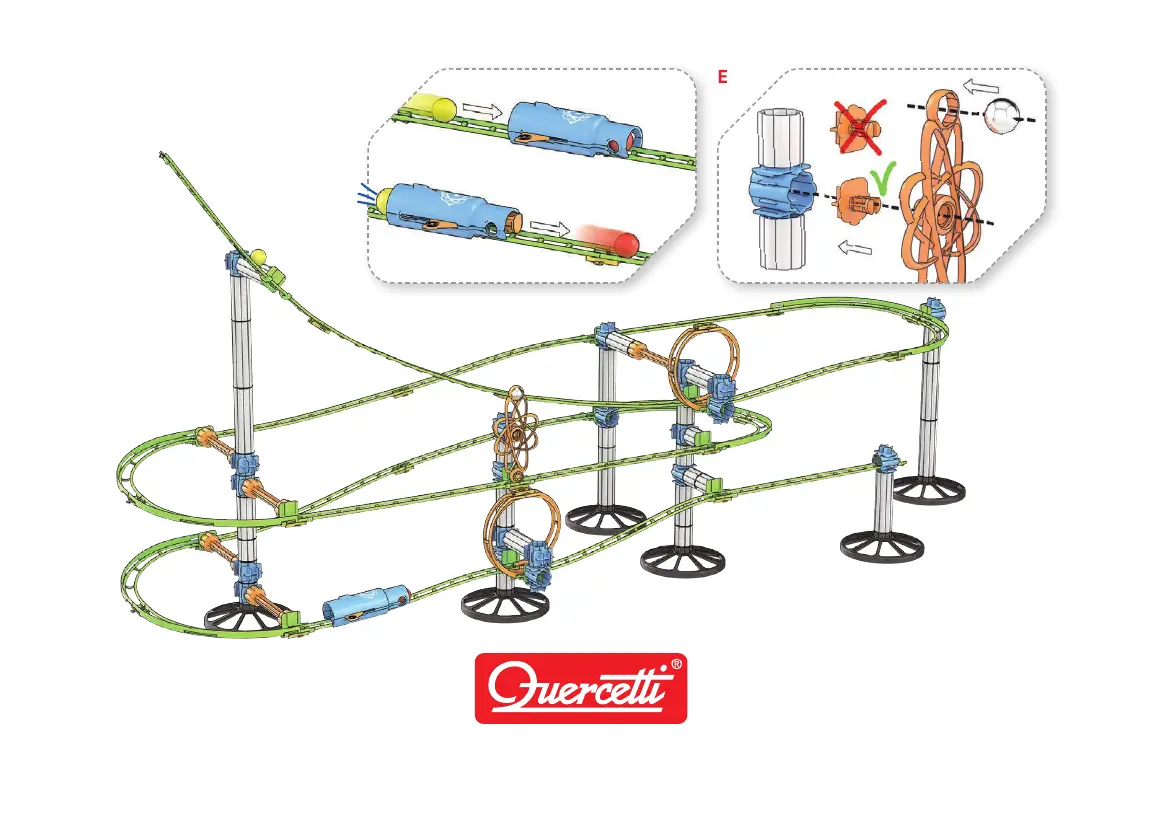 E

Quercetti®