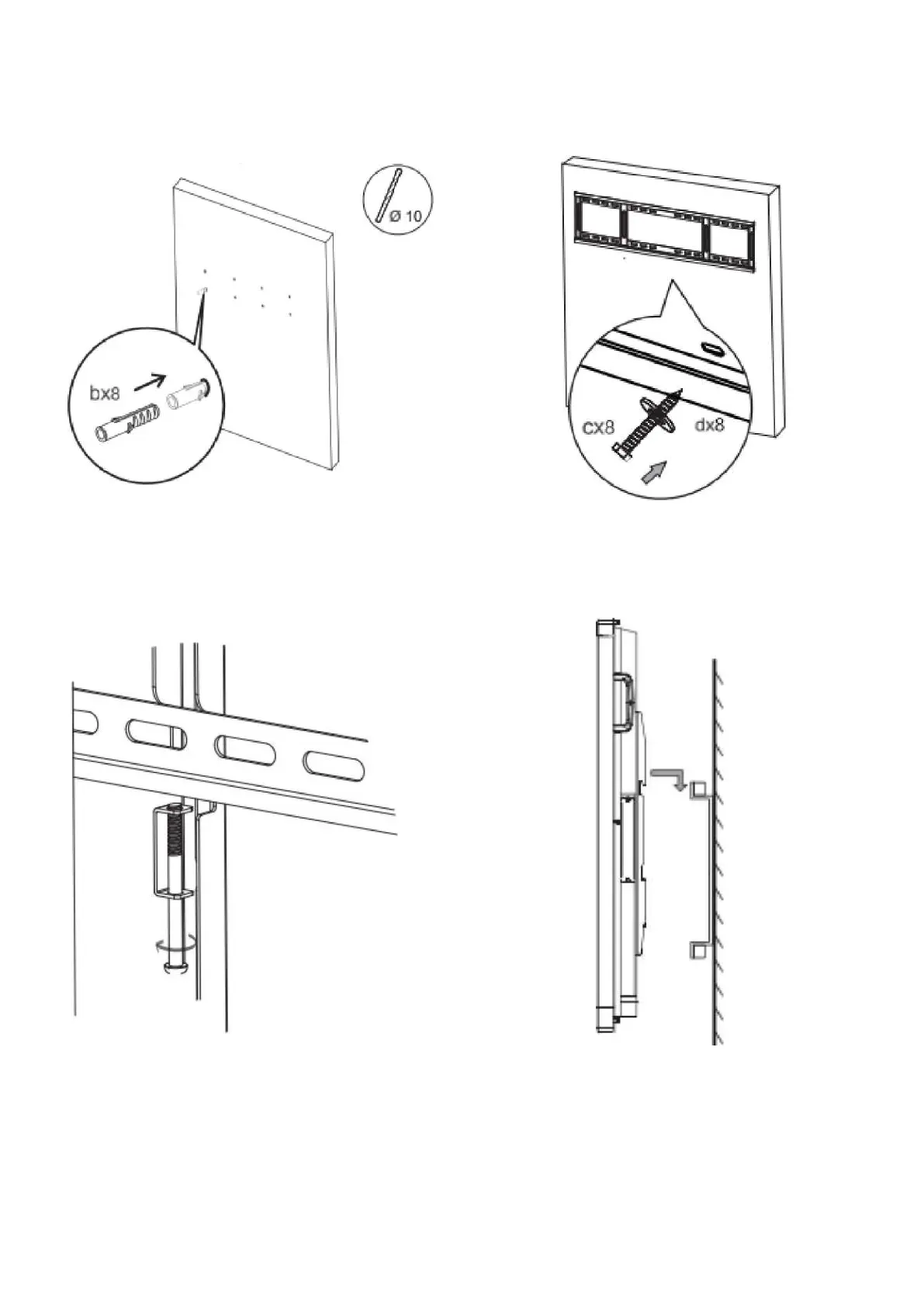 Ø 10

bx8

cx8

dx8