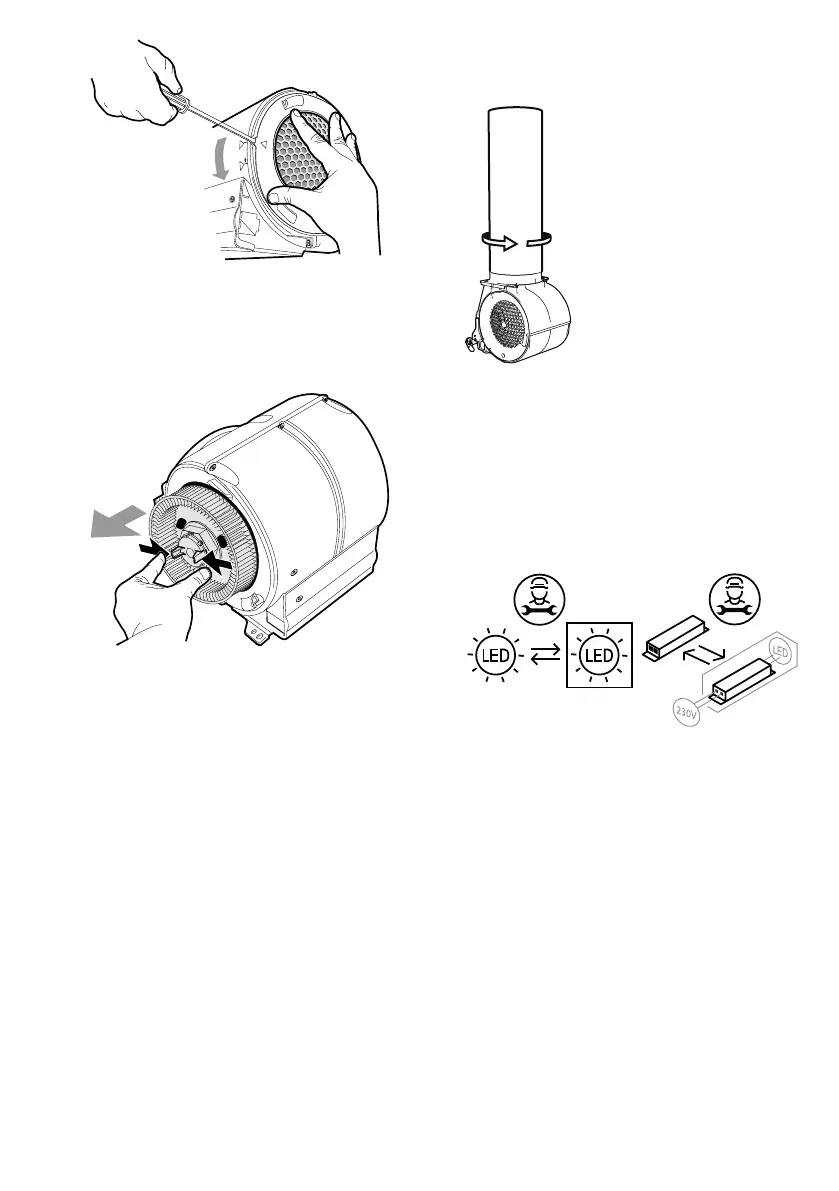 LED

LED

LED

230V