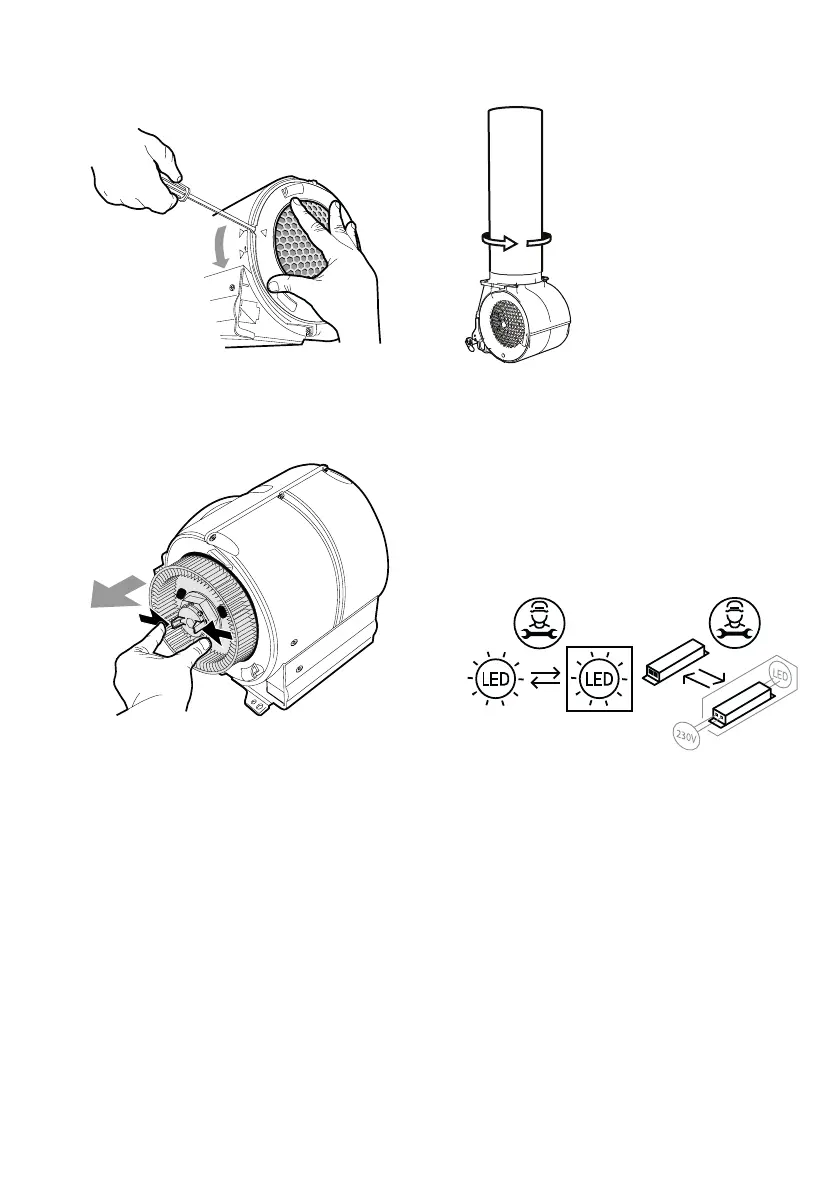 LED

LED

LED

230V