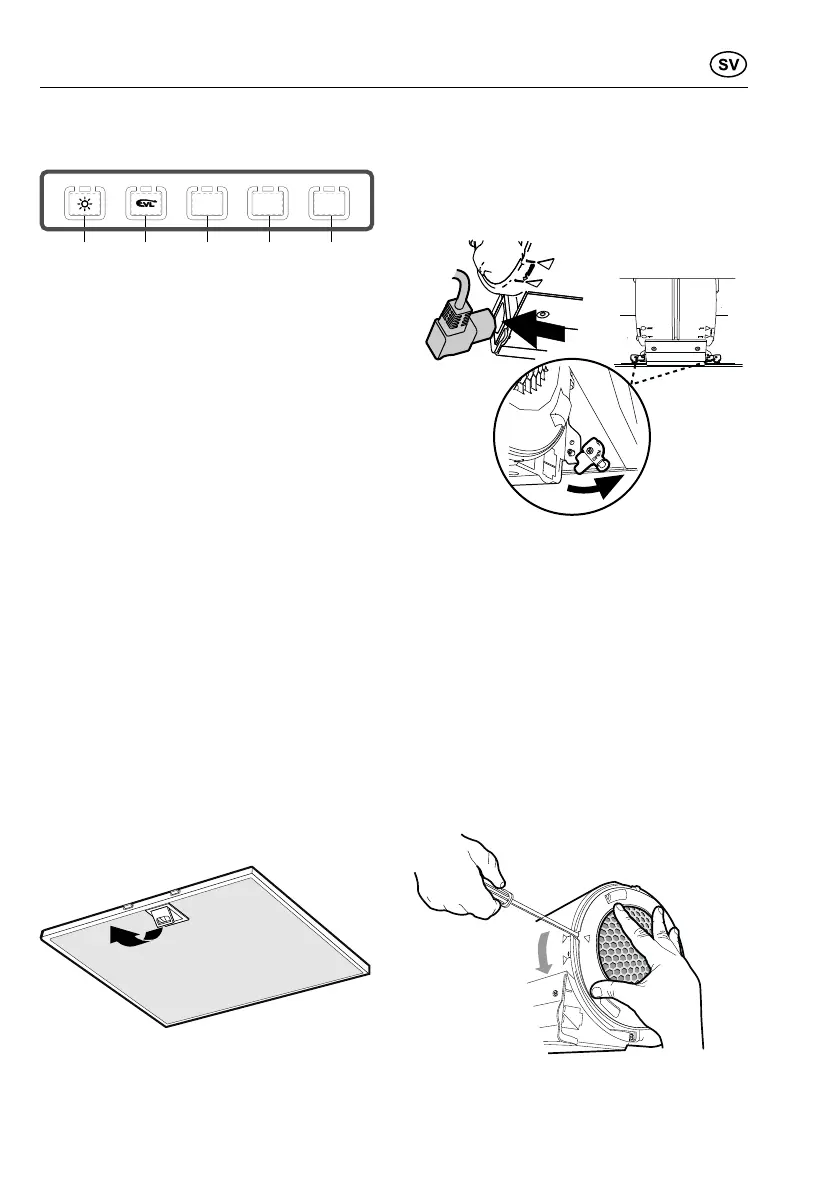 SV