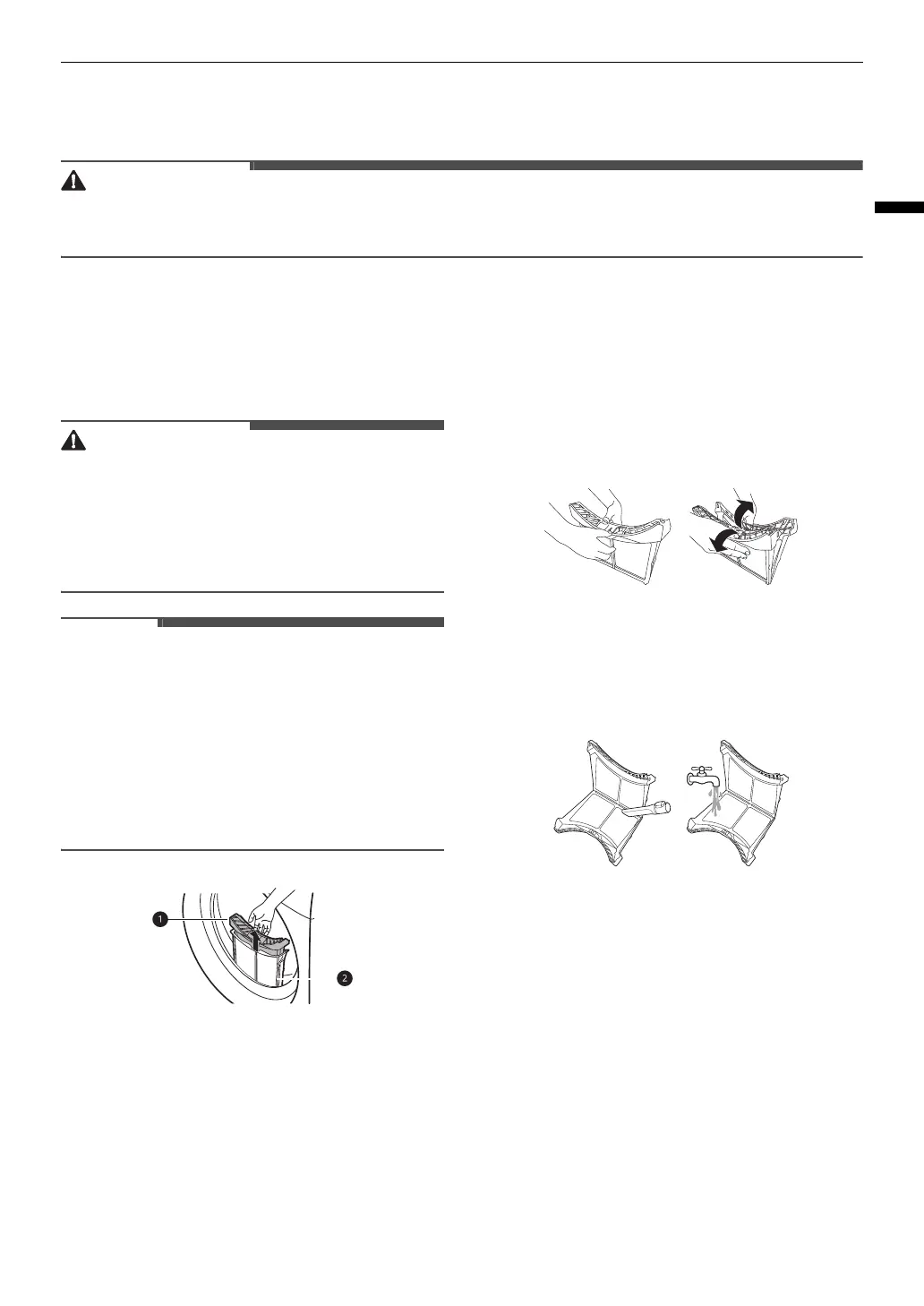 1

2