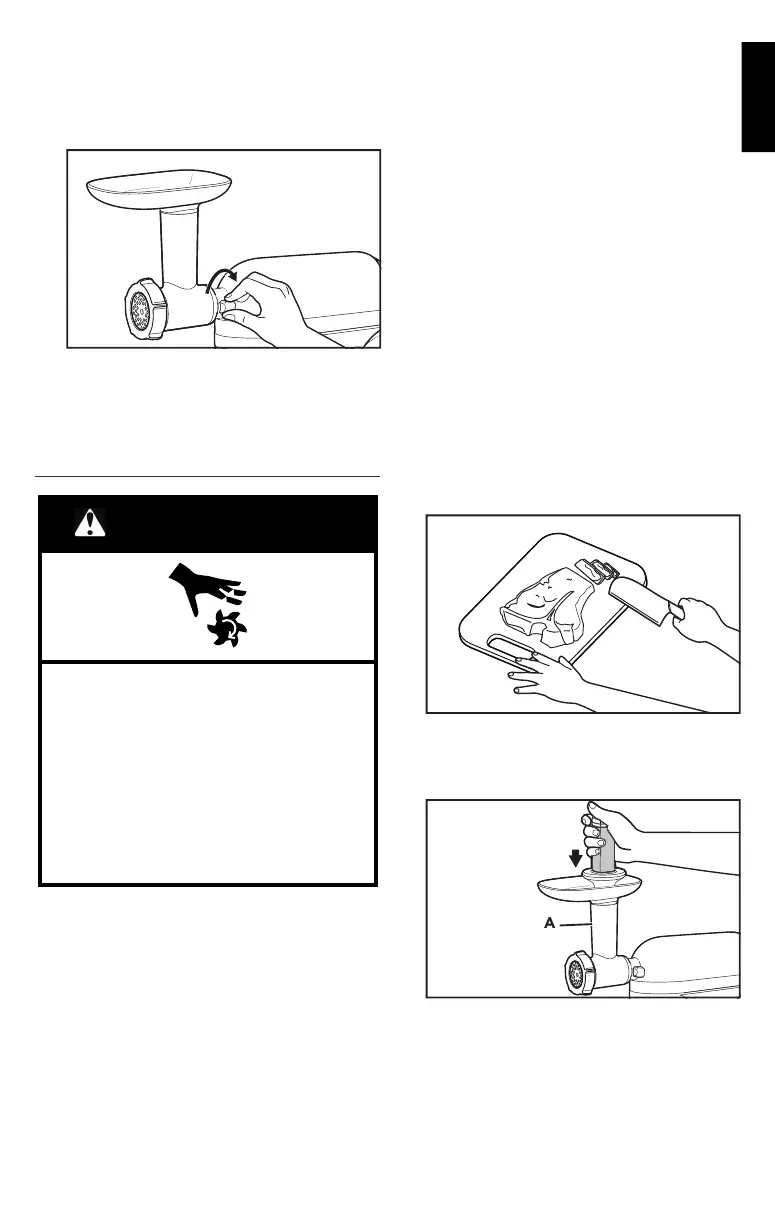 A