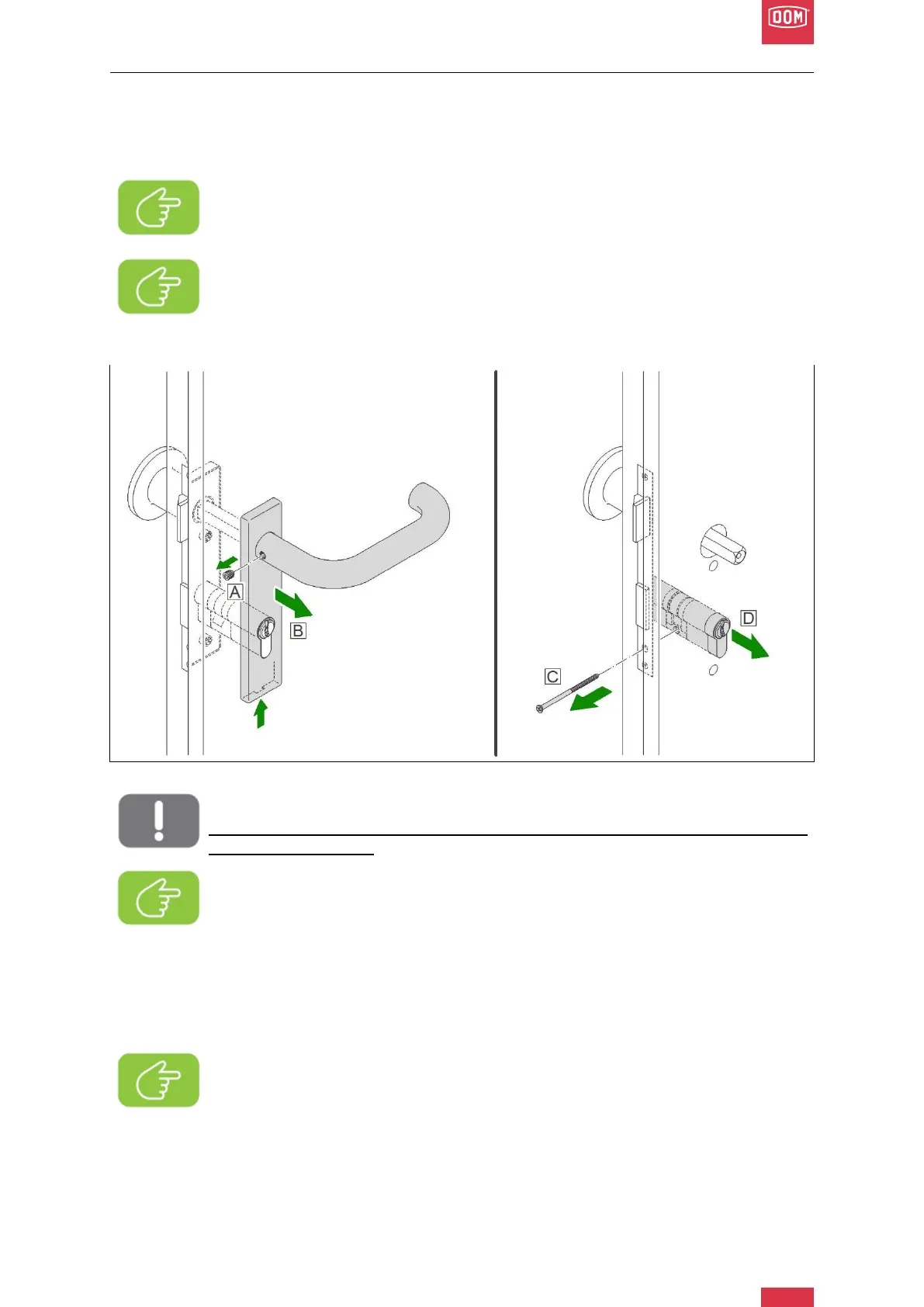 DOM

A

B

C

D