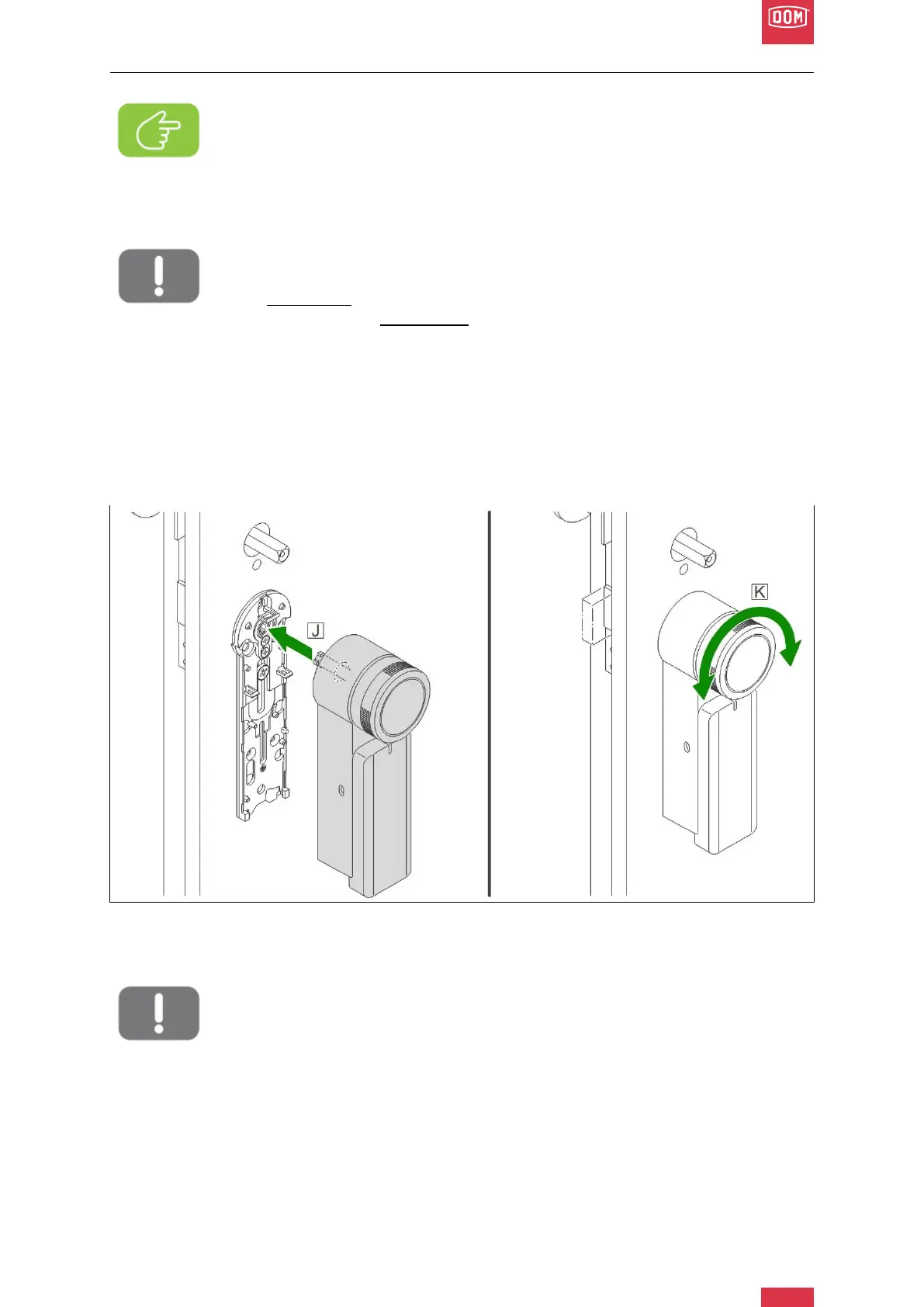 DOM

J

K