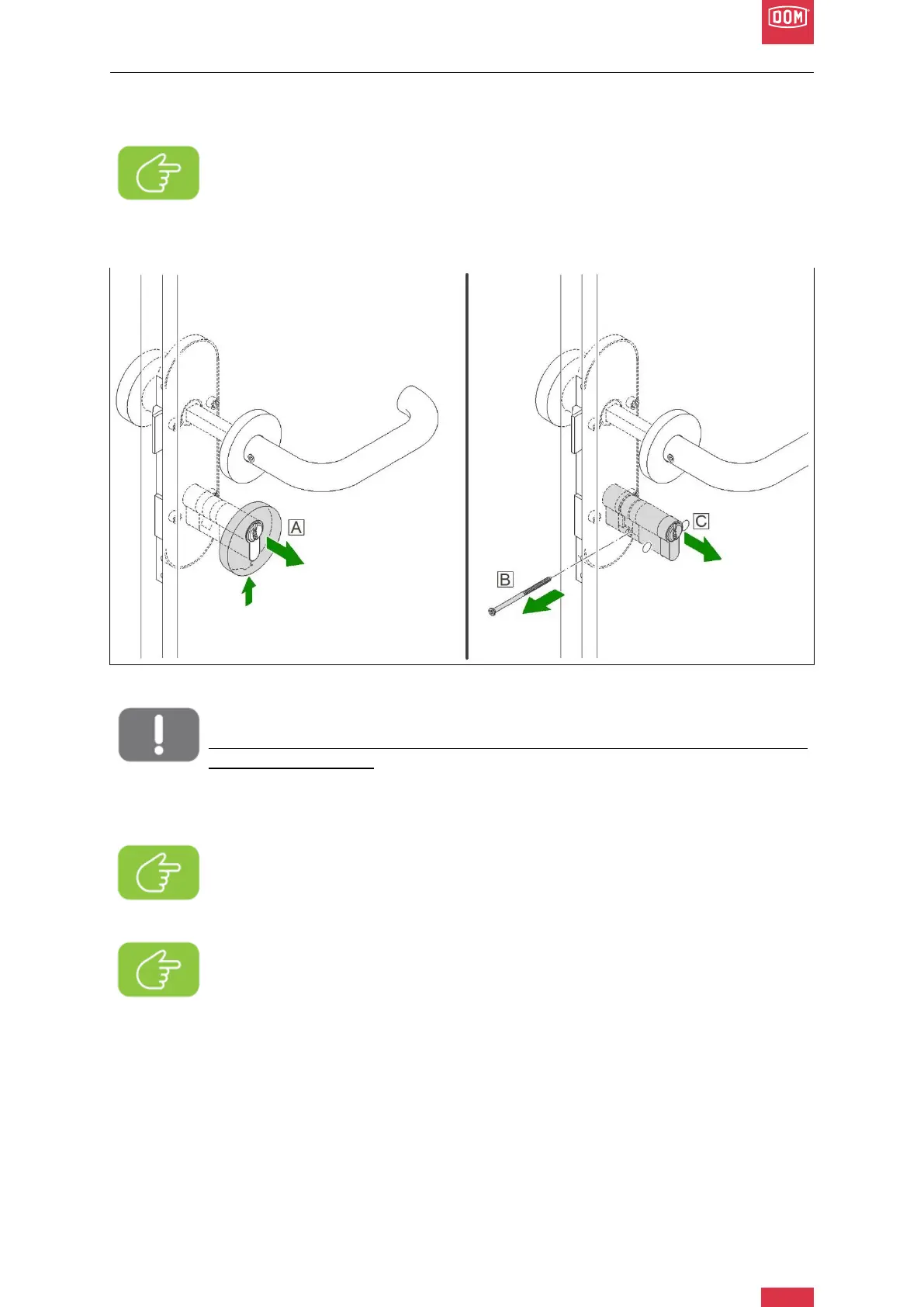 DOM

A

B

C