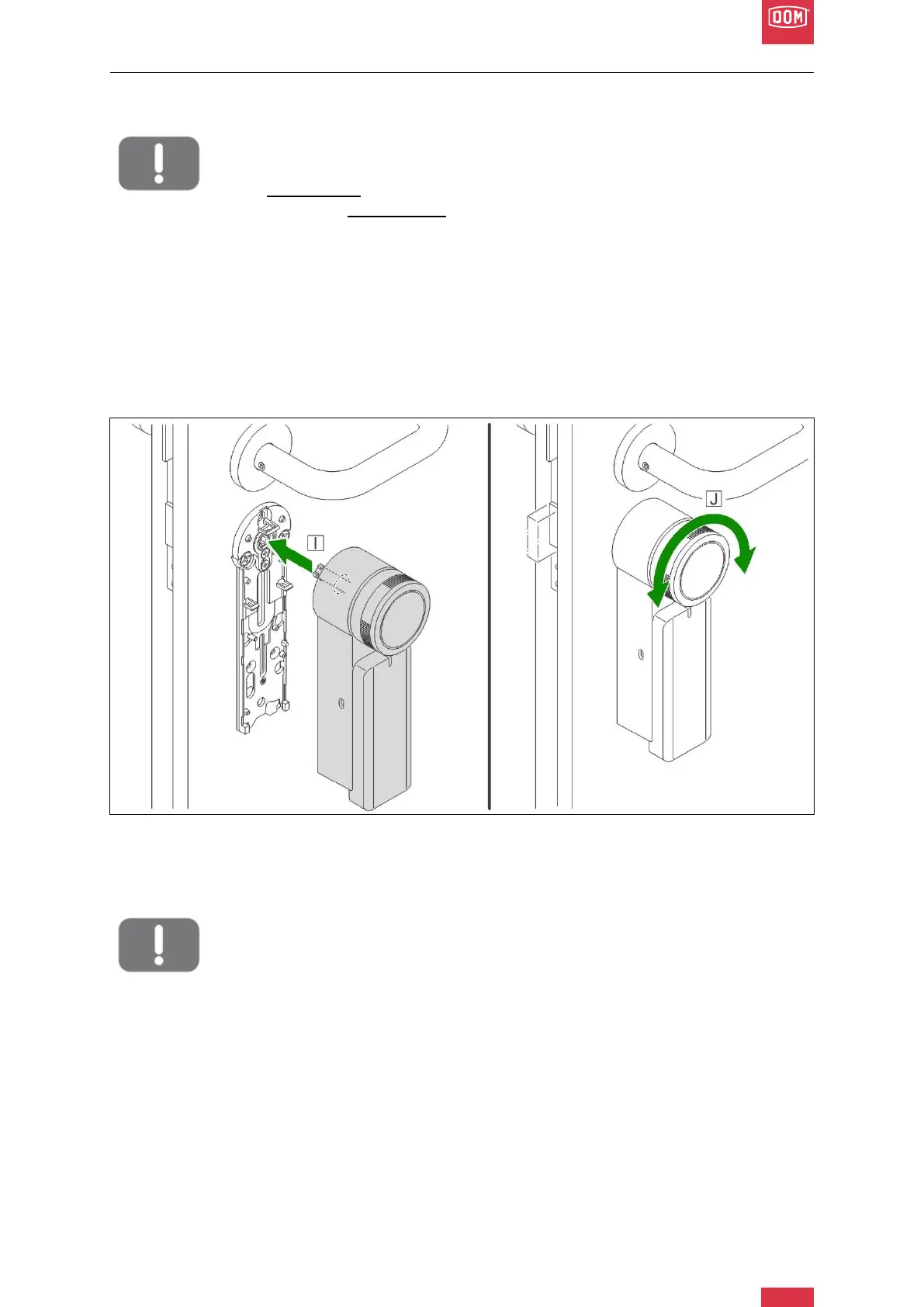 DOM

I

J