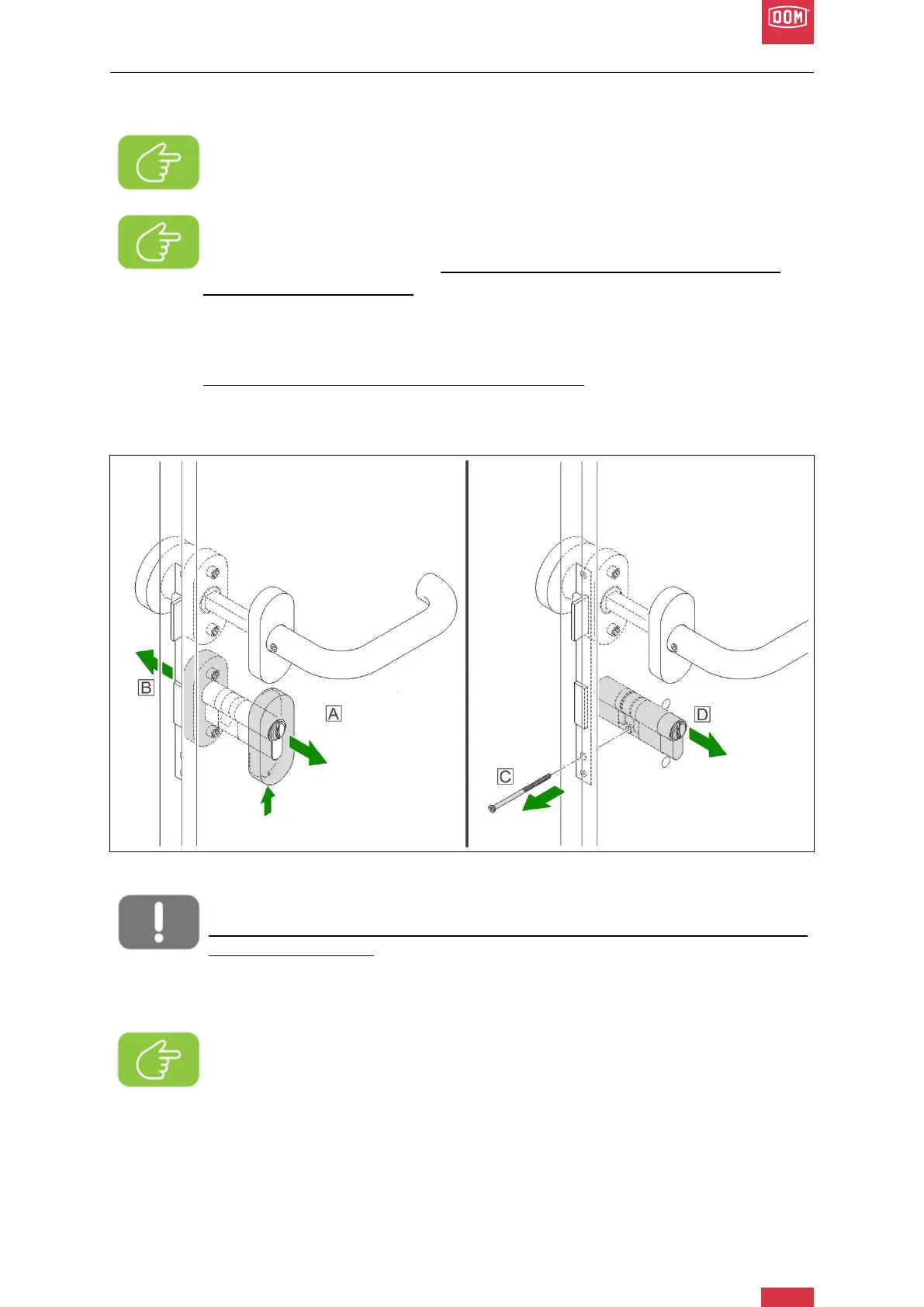 DOM

B

A

C

D