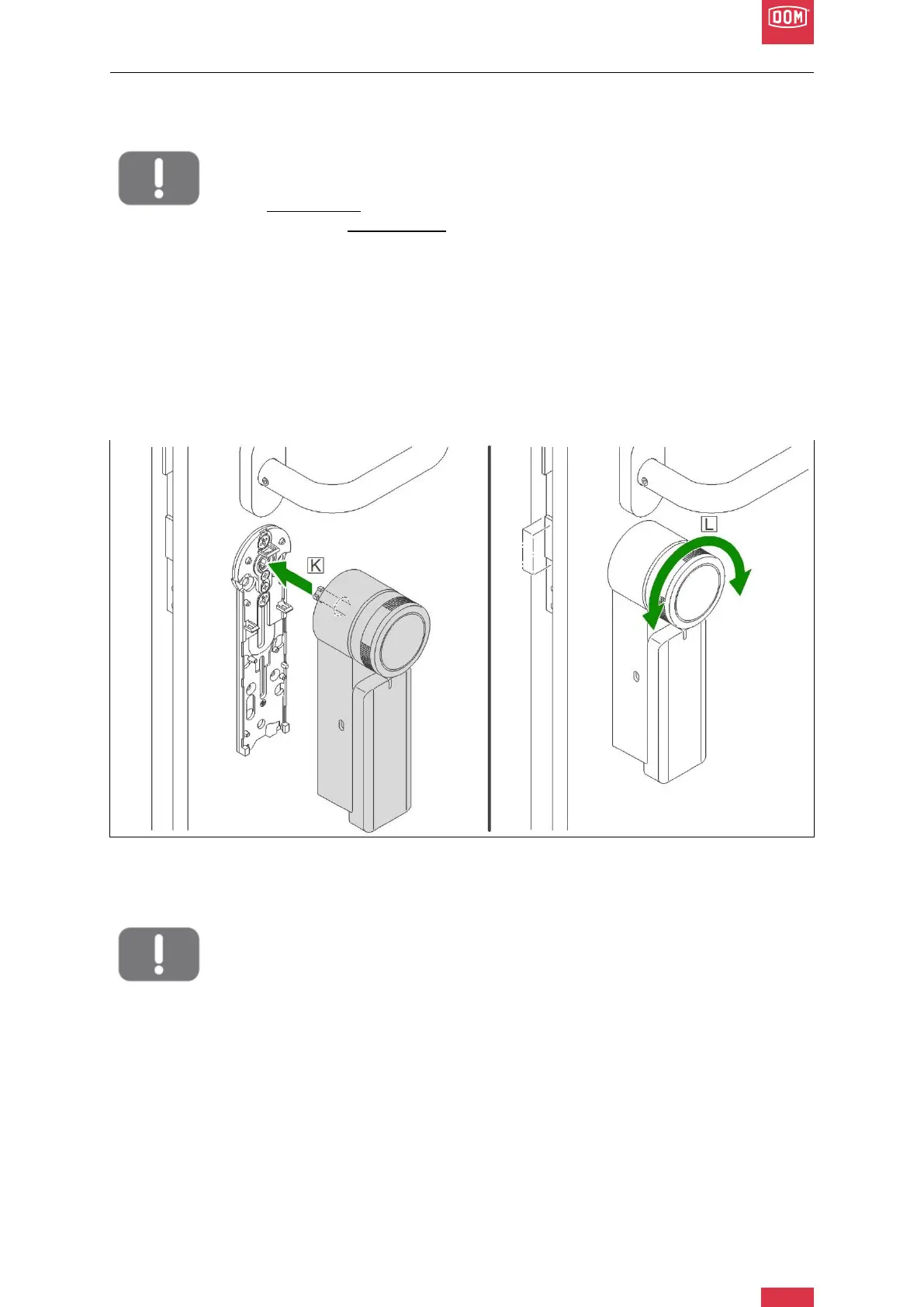 DOM

K

L