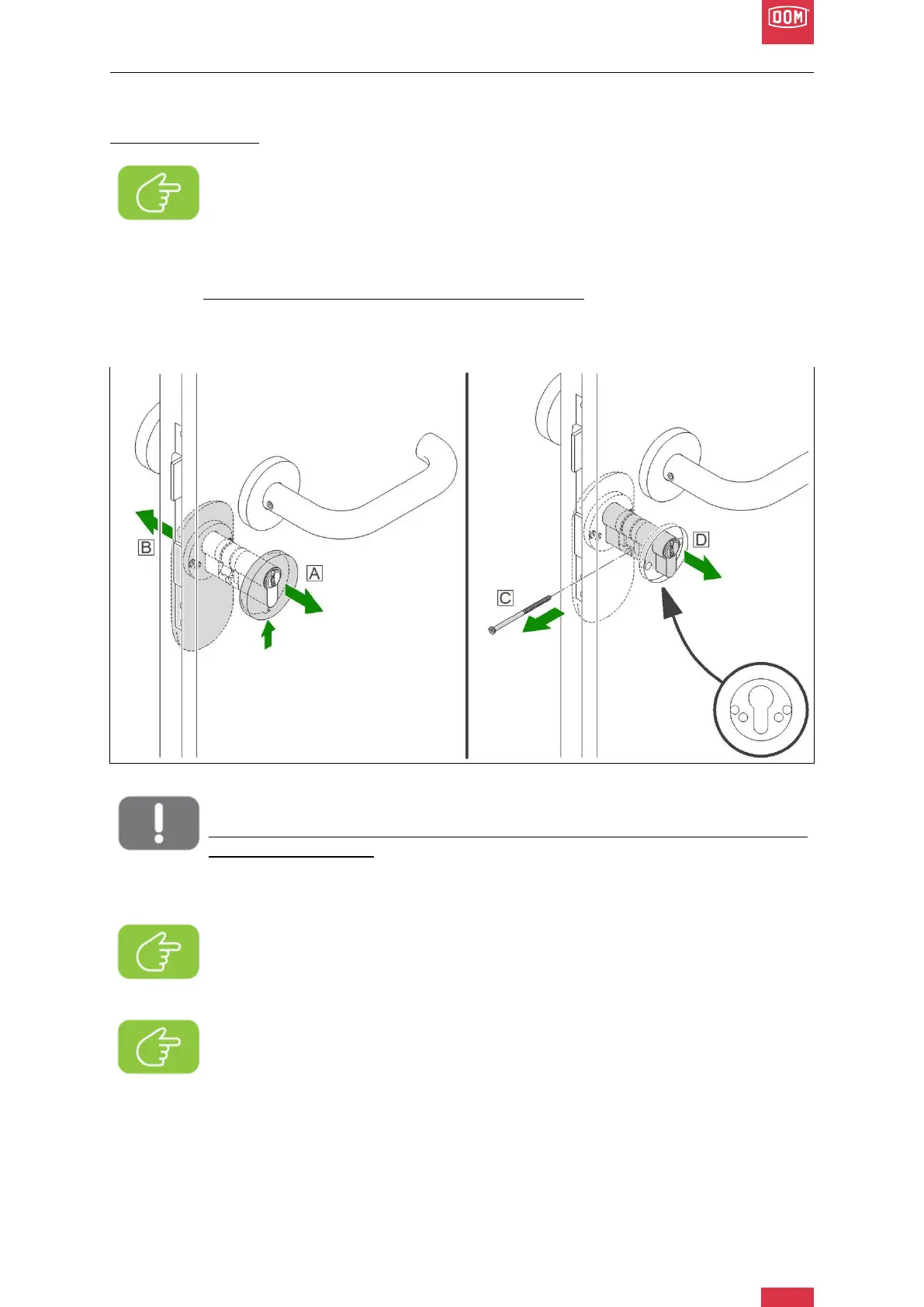 DOM

B

A

C

D