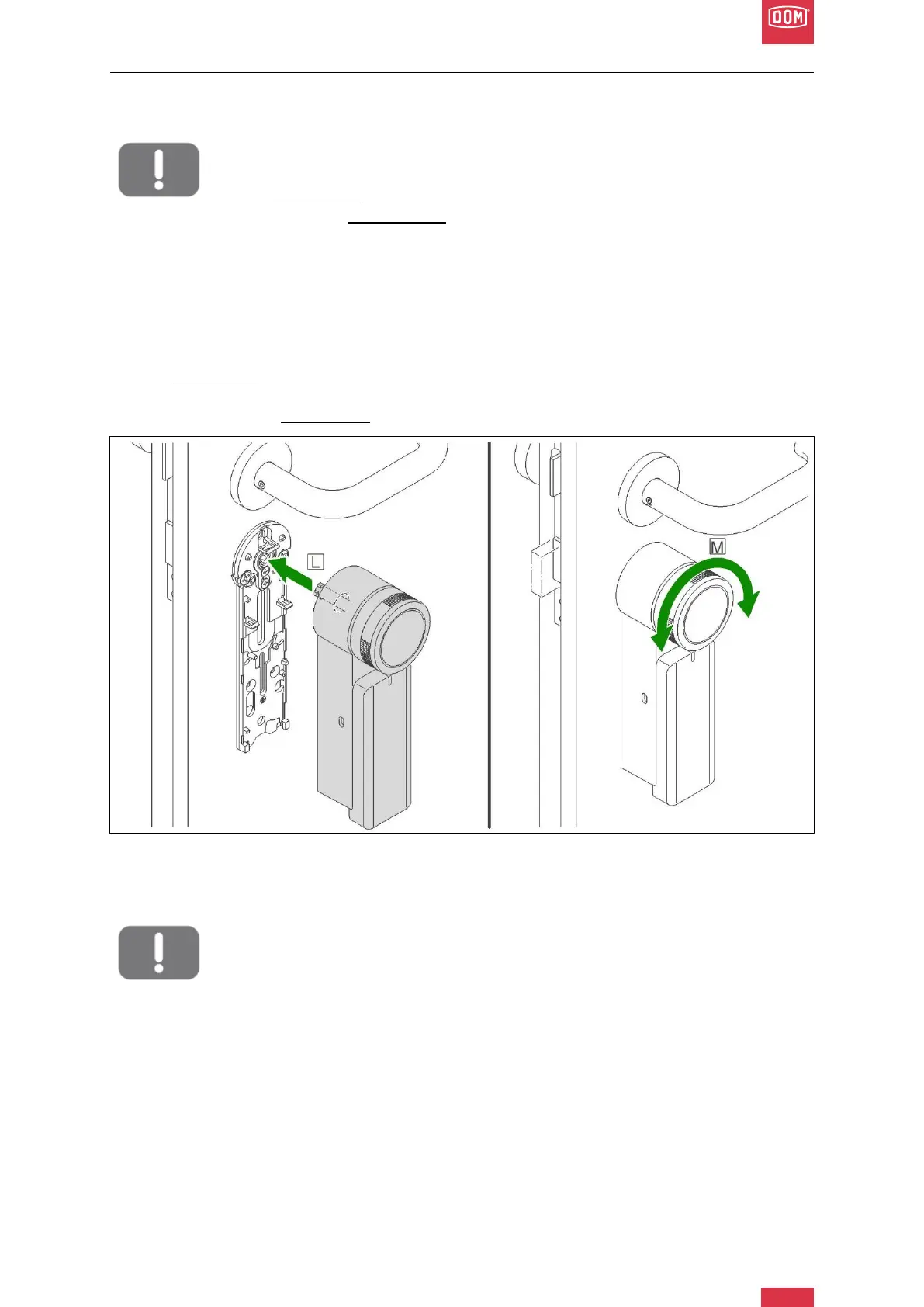 DOM

L

M