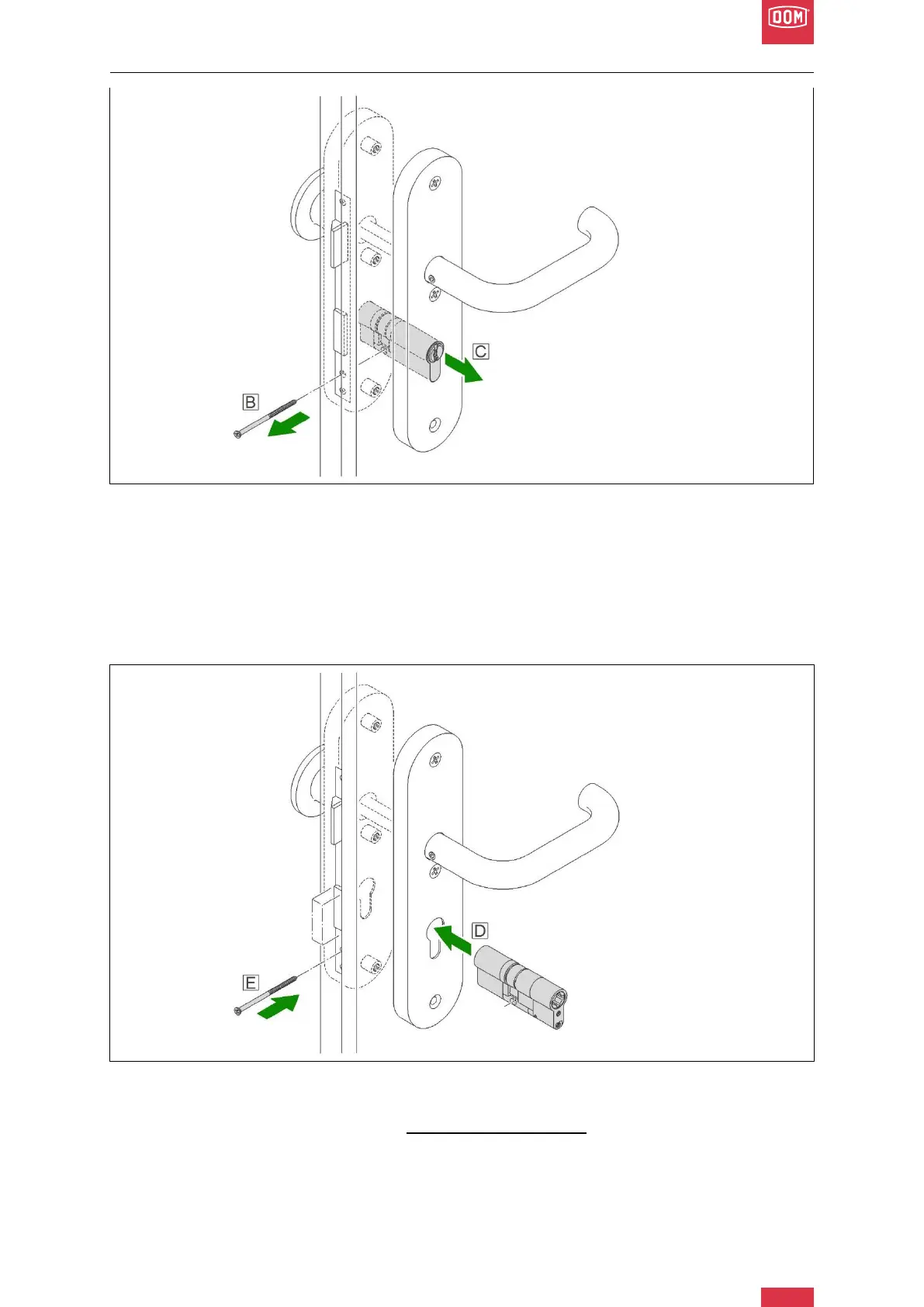 DOM

C

B

D

E